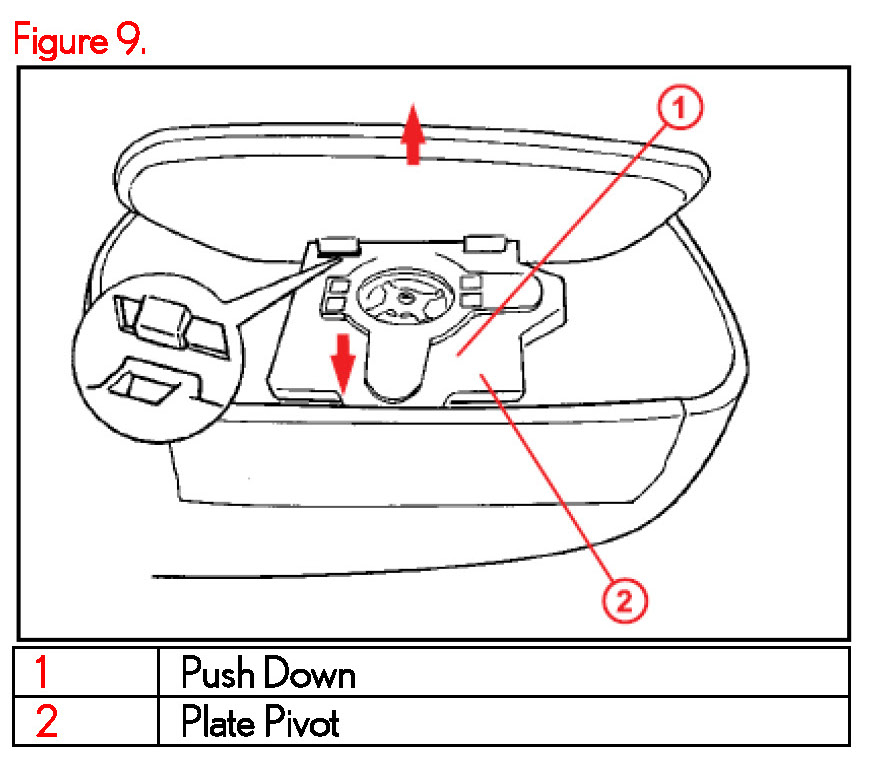 Figure 9.

1

2

| 1 | Push Down |
|---|---|
| 2 | Plate Pivot |