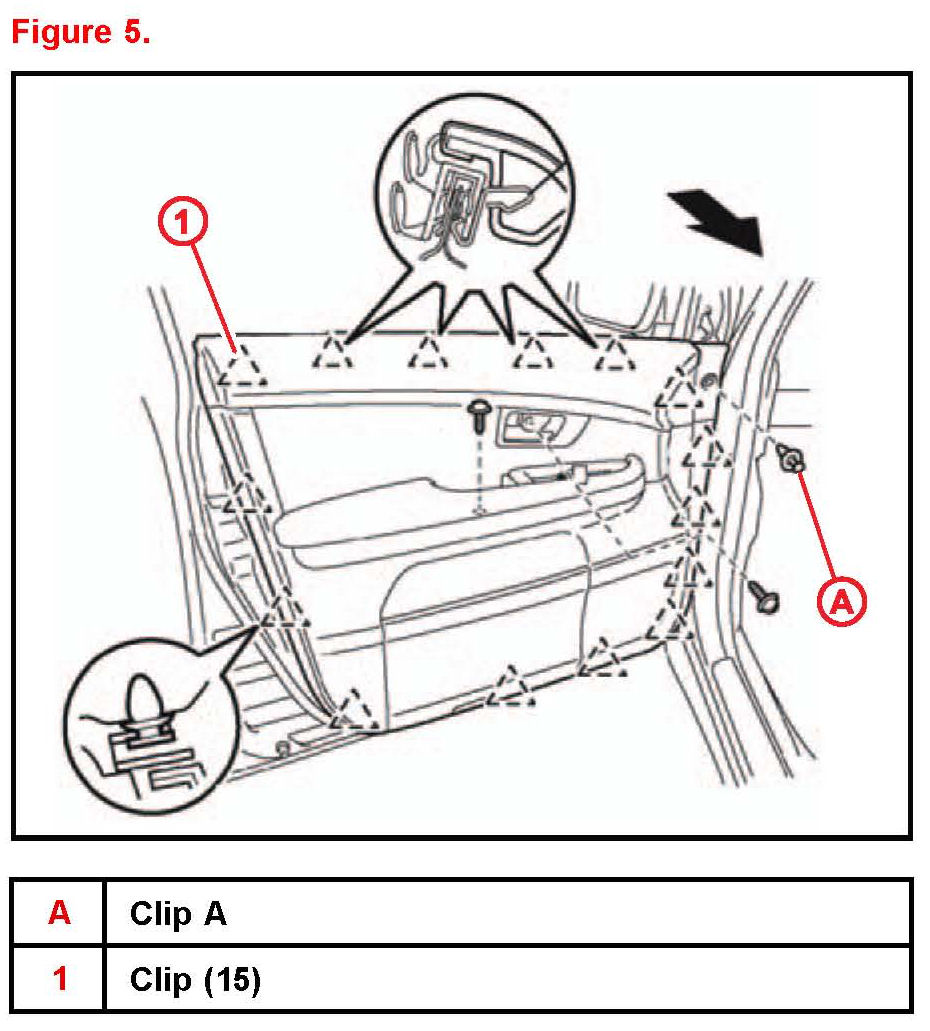 Figure 5.

1

A

| A | Clip A |
|---|---|
| 1 | Clip (15) |