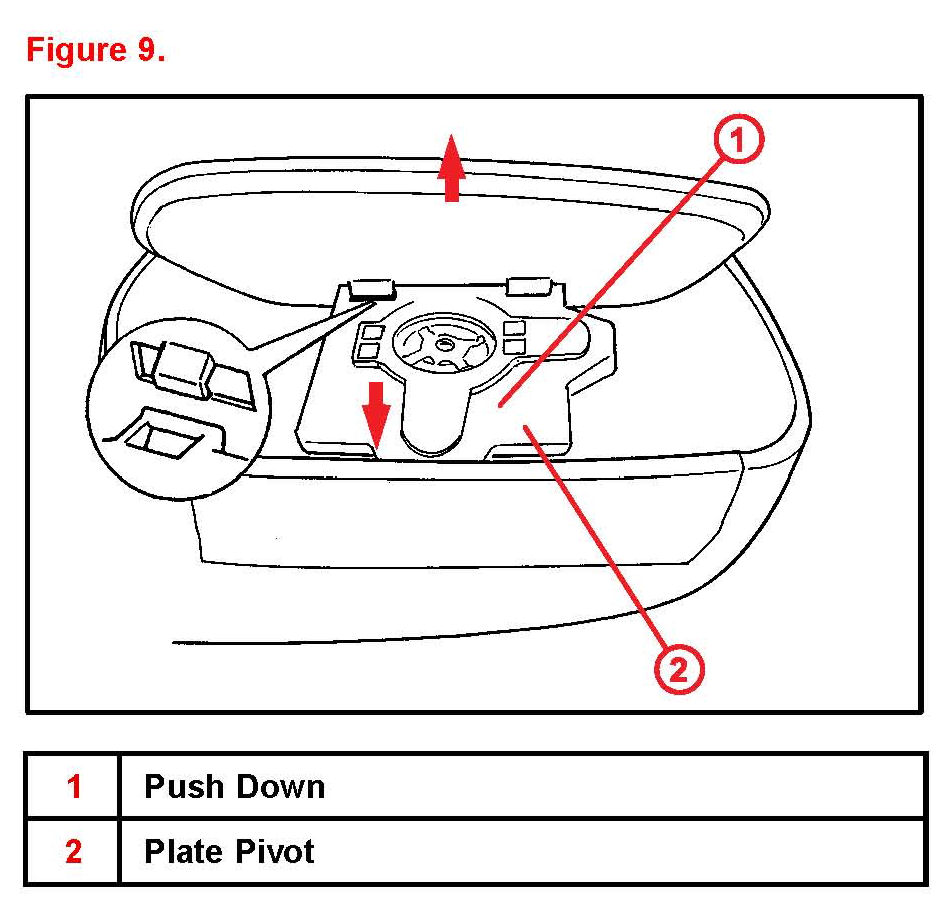 Figure 9.

1

2

| 1 | Push Down |
|---|---|
| 2 | Plate Pivot |