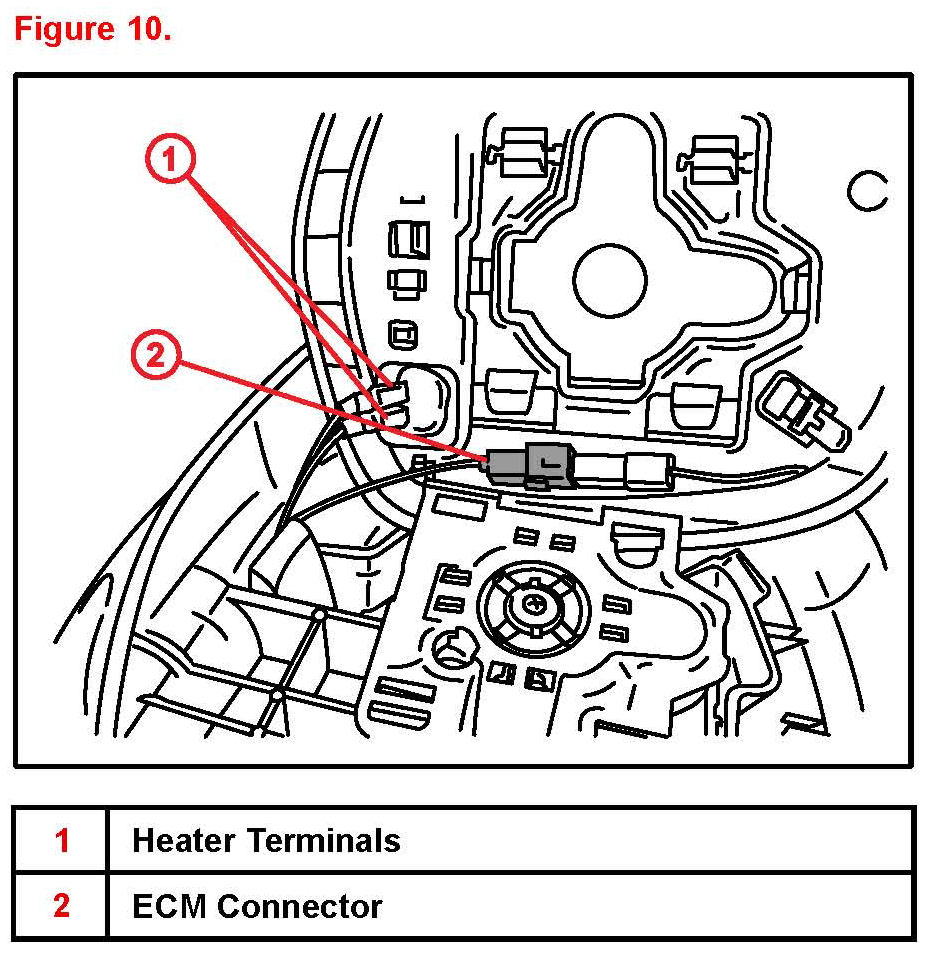 Figure 10.

1

2

| 1 | Heater Terminals |
|---|---|
| 2 | ECM Connector |