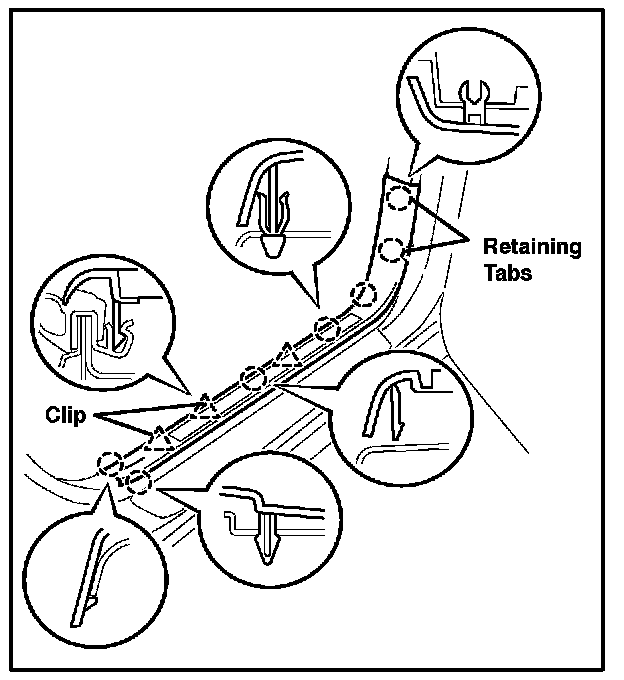 Retaining Tabs

Clip