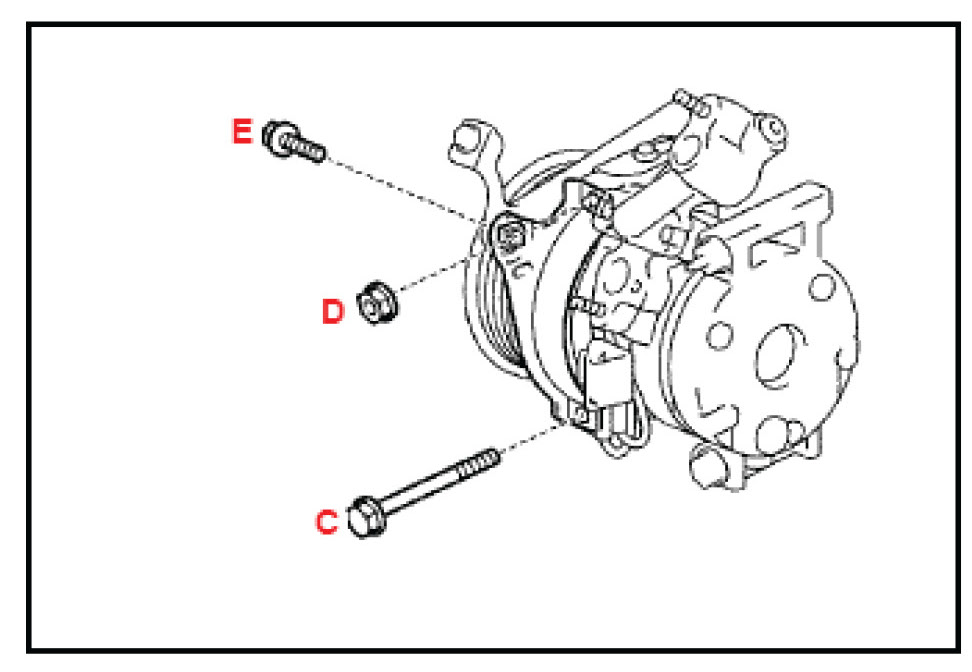 E

D

C