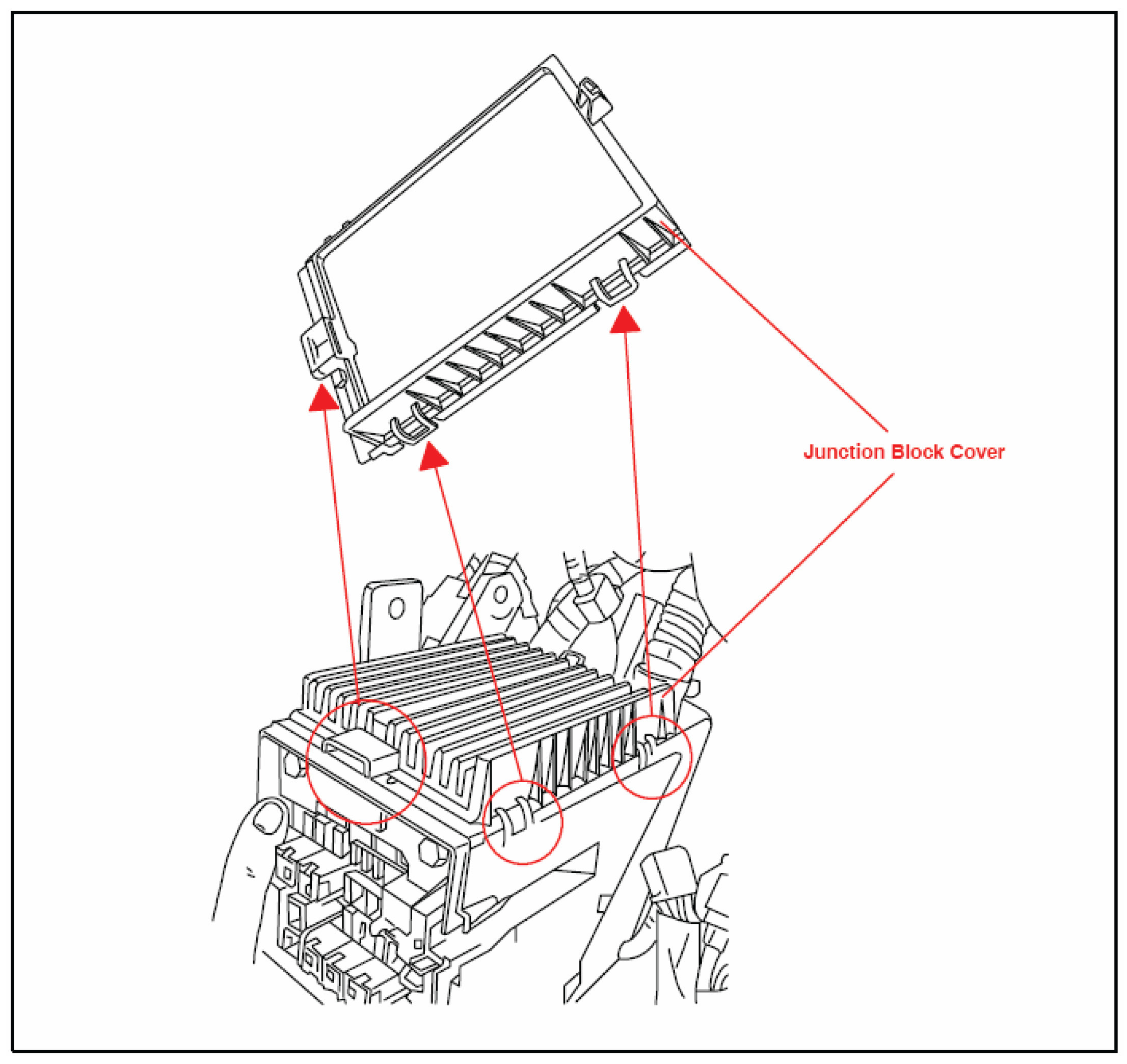 Junction Block Cover