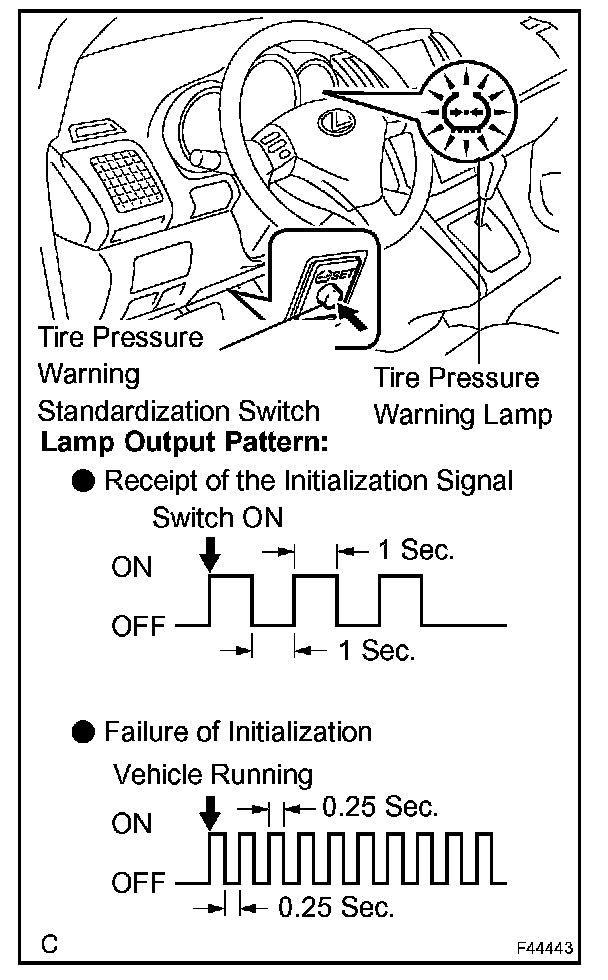 SET

Tire Pressure Warning Standardization Switch

Tire Pressure Warning Lamp

Lamp Output Pattern:

● Receipt of the Initialization Signal

Switch ON

ON

OFF

1 Sec.

1 Sec.

● Failure of Initialization

Vehicle Running

ON

OFF

0.25 Sec.

0.25 Sec.

C

F44443