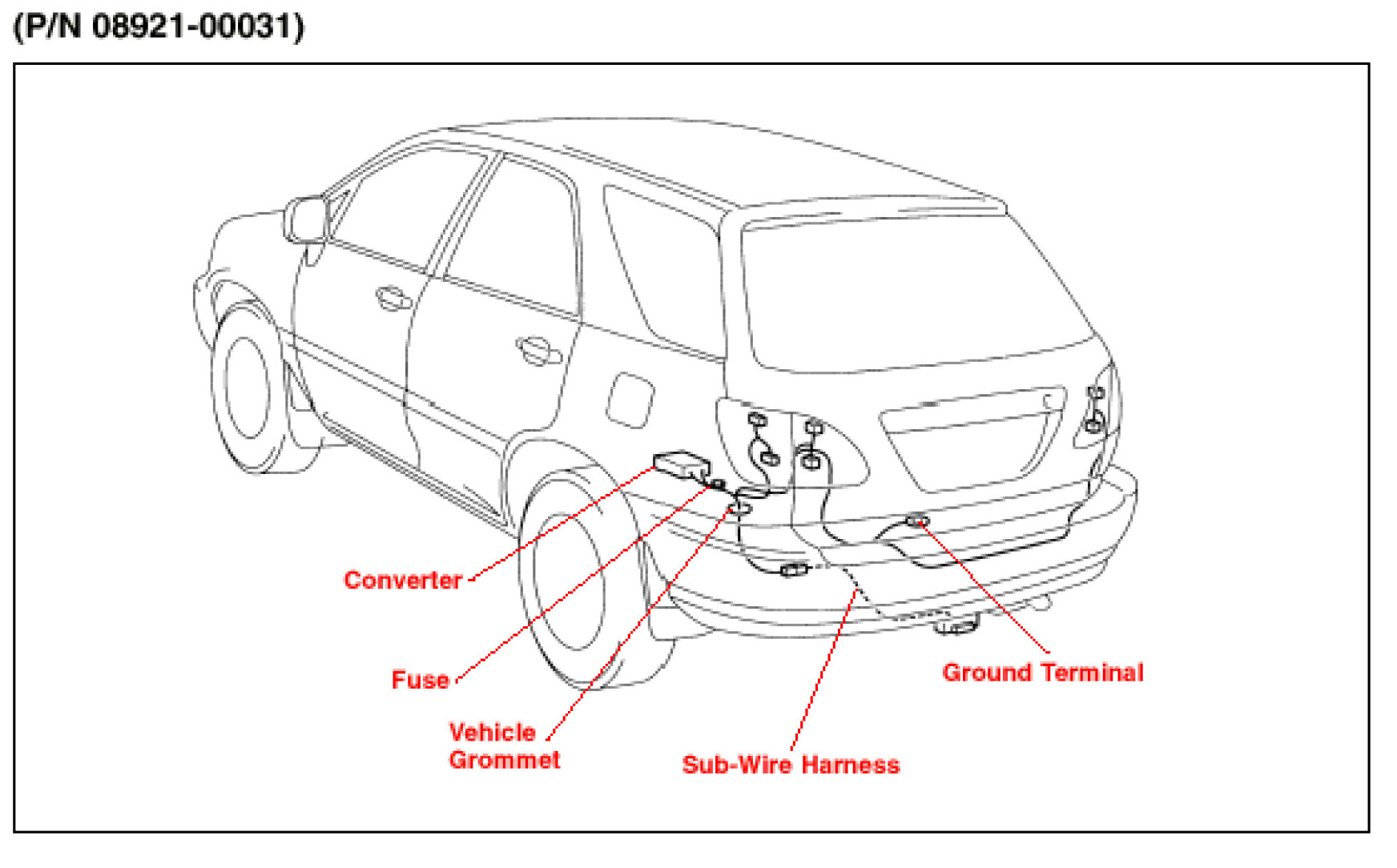 (P/N 08921-00031)

Converter

Fuse

Vehicle Grommet

Sub-Wire Harness

Ground Terminal