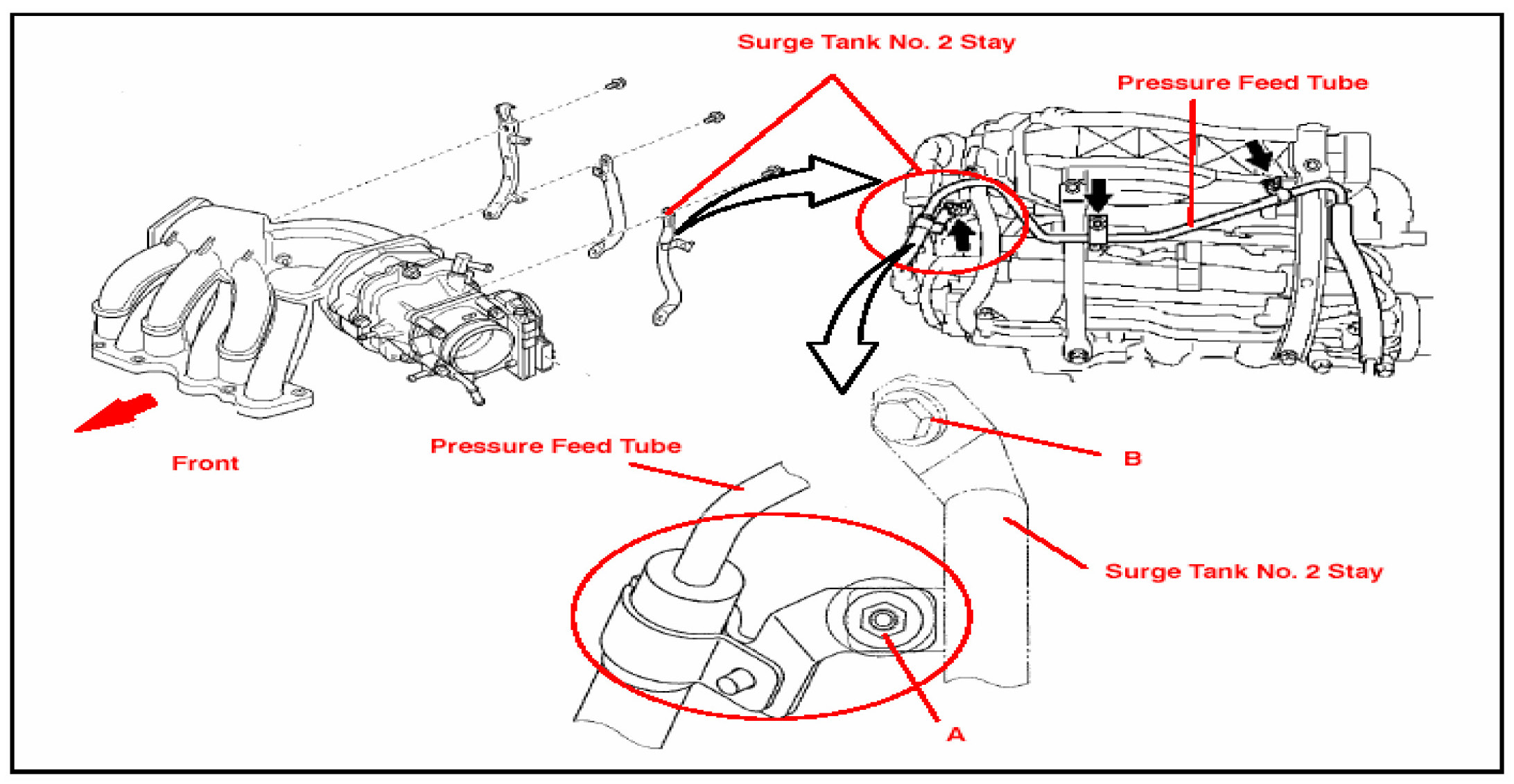 Surge Tank No. 2 Stay

Pressure Feed Tube

Front

Pressure Feed Tube

B

Surge Tank No. 2 Stay

A