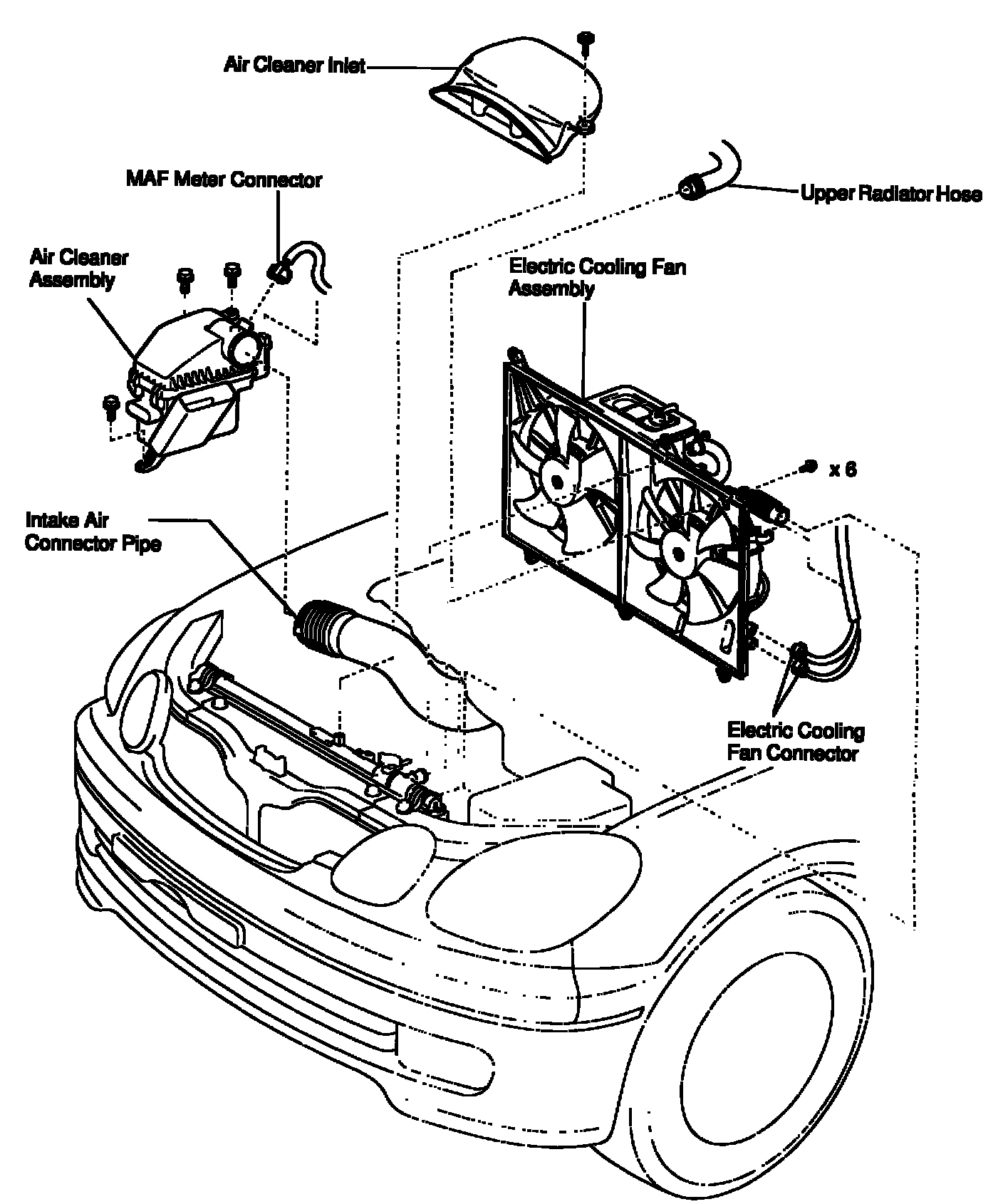 Air Cleaner Inlet

MAF Meter Connector

Upper Radiator Hose

Air Cleaner Assembly

Electric Cooling Fan Assembly

x 6

Intake Air Connector Pipe

Electric Cooling Fan Connector