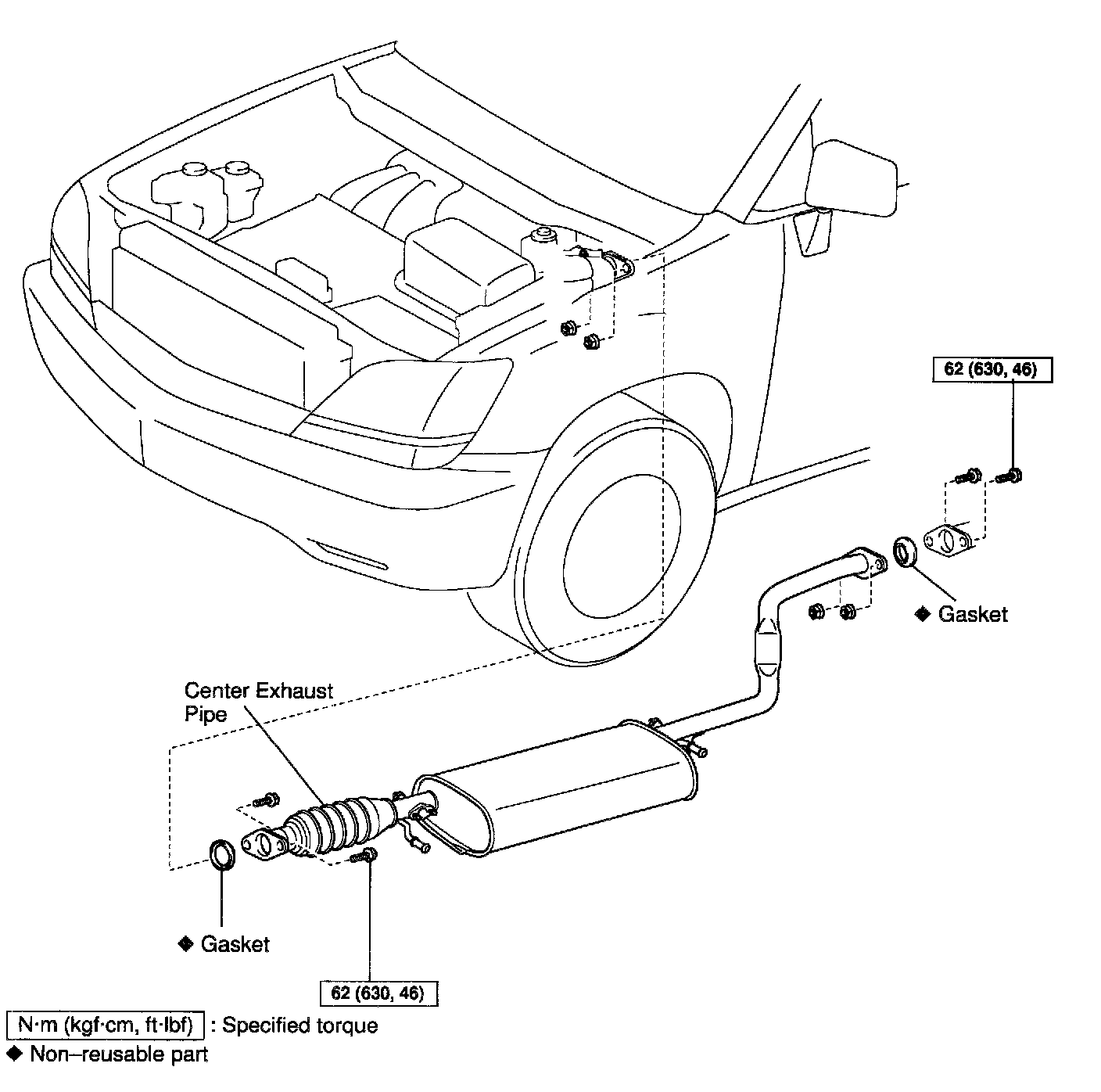 62 (630, 46)

◆ Gasket

Center Exhaust Pipe

◆ Gasket

62 (630, 46)

N·m (kgf·cm, ft·lbf) : Specified torque
◆ Non–reusable part