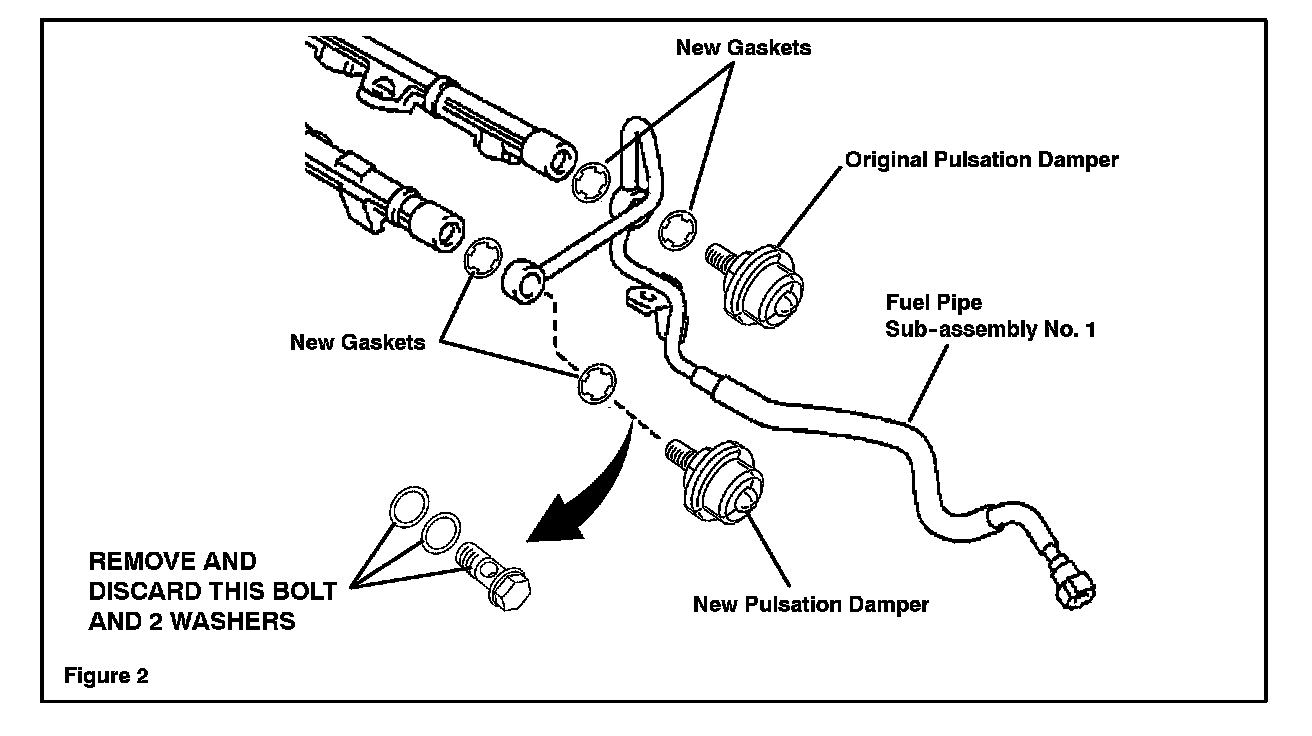 New Gaskets

Original Pulsation Damper

Fuel Pipe
Sub-assembly No. 1

New Gaskets

REMOVE AND
DISCARD THIS BOLT
AND 2 WASHERS

New Pulsation Damper

Figure 2