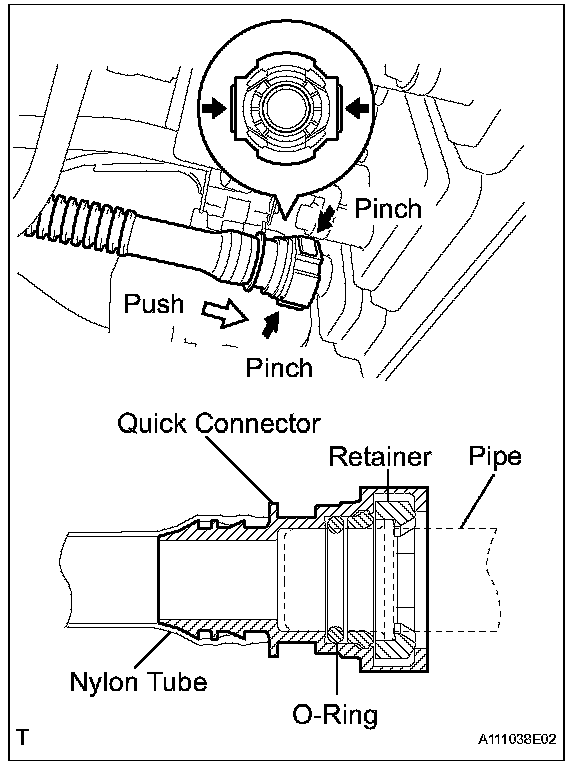 Pinch
Push
Pinch
Quick Connector
Retainer
Pipe
Nylon Tube
O-Ring
T
A111038E02