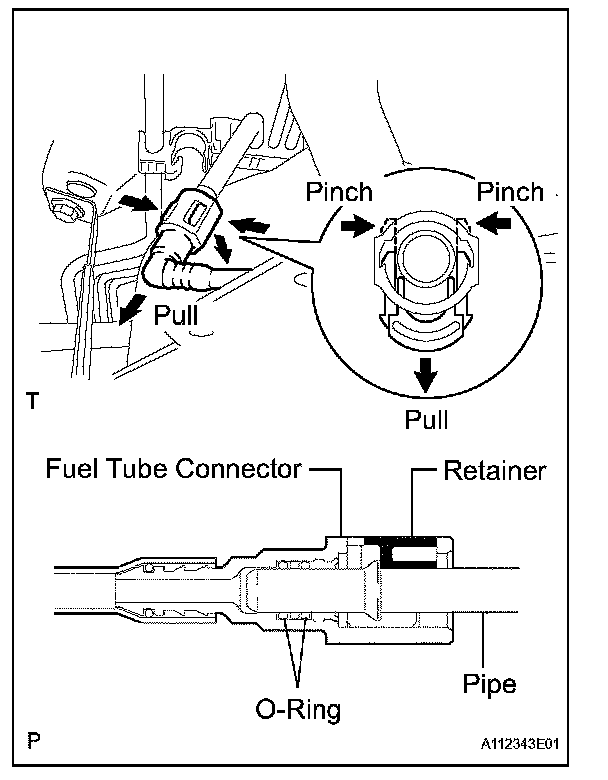 Pinch
Pinch
Pull
T
Pull
Fuel Tube Connector
Retainer
Pipe
O-Ring
P
A112343E01