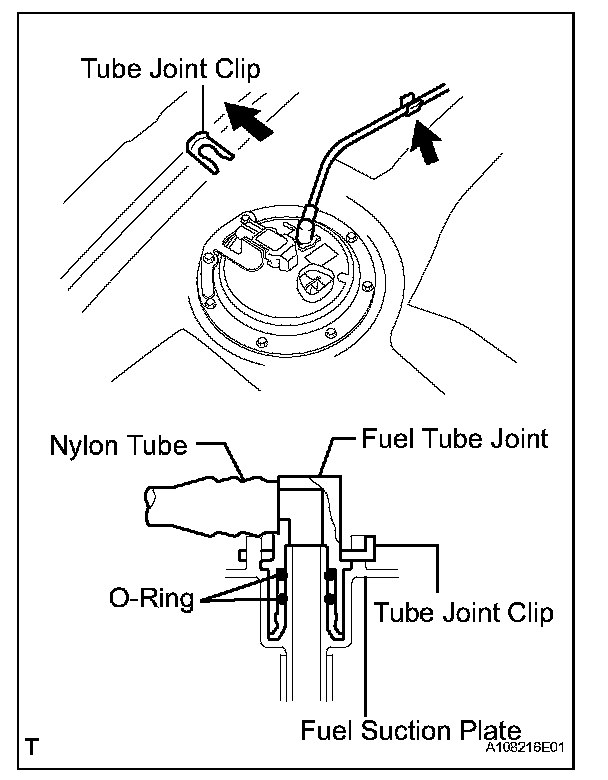 Tube Joint Clip

Nylon Tube
Fuel Tube Joint
O-Ring
Tube Joint Clip
Fuel Suction Plate
T
A108216E01