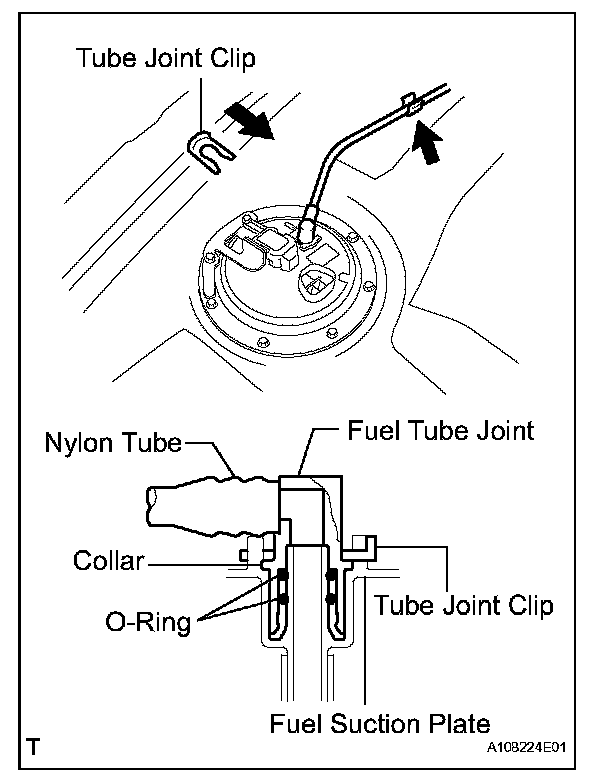 Tube Joint Clip

Nylon Tube

Fuel Tube Joint

Collar

O-Ring

Tube Joint Clip

Fuel Suction Plate

T

A108224E01