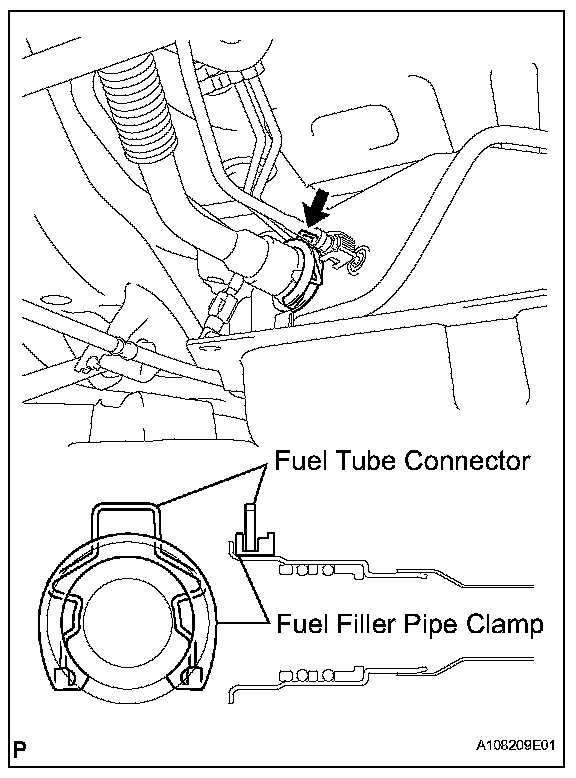 Fuel Tube Connector

Fuel Filler Pipe Clamp

P

A108209E01