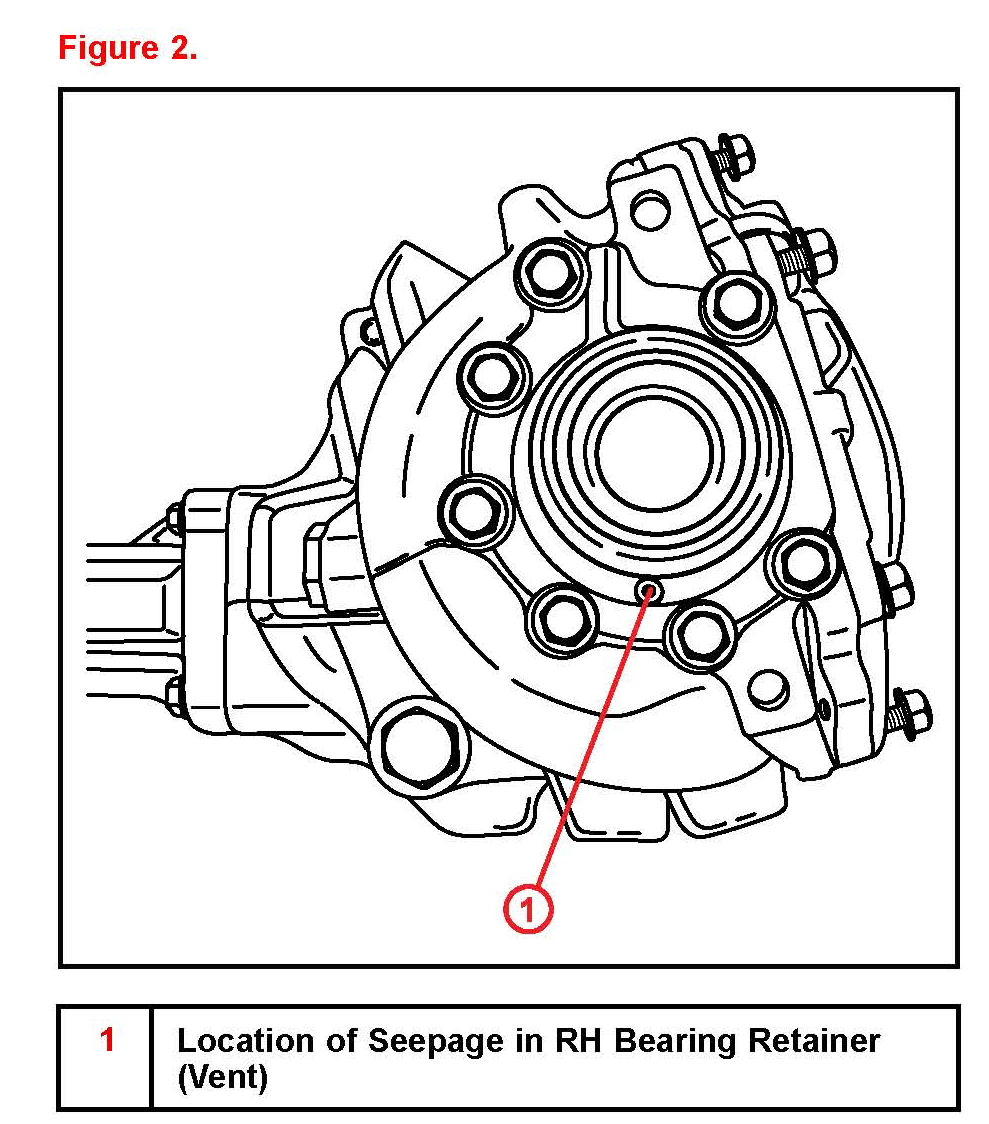 Figure 2.

1

| 1 | Location of Seepage in RH Bearing Retainer (Vent) |
|---|---|