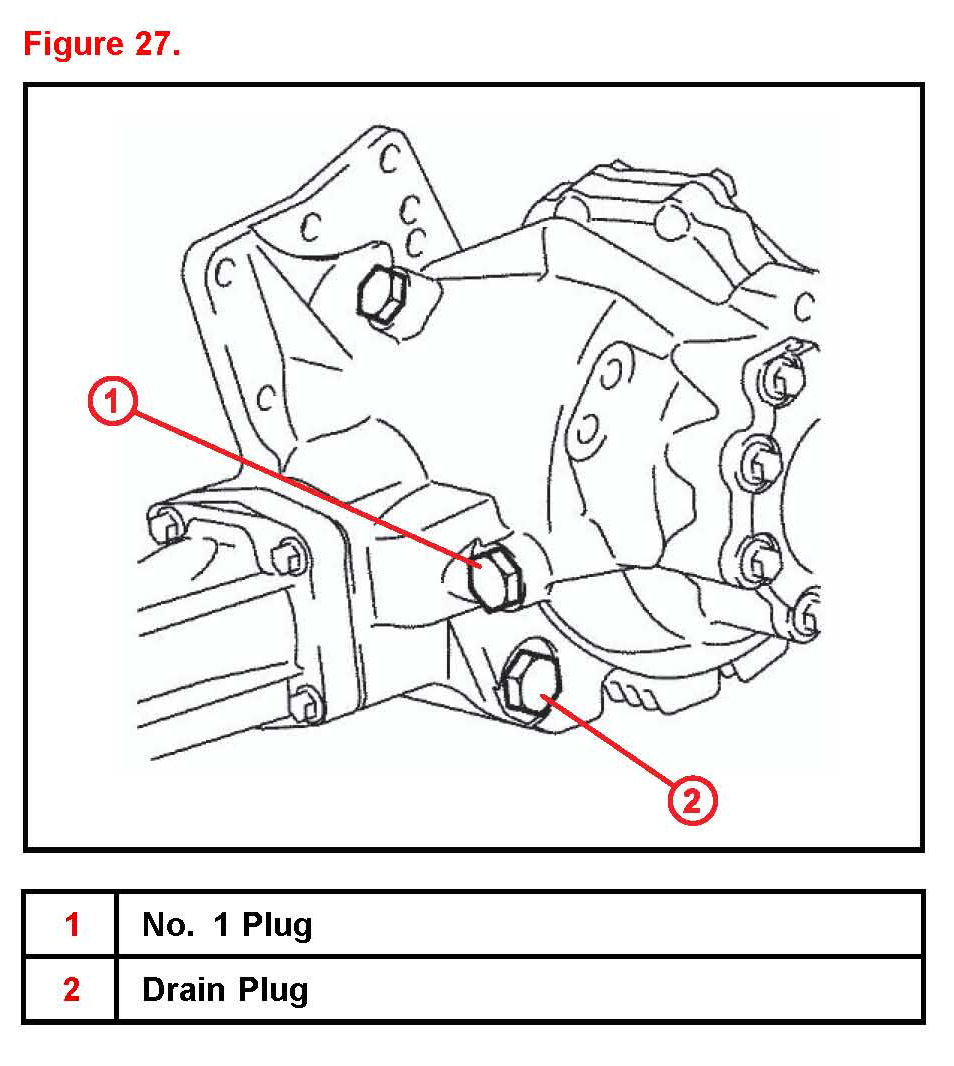 Figure 27.

1

2

| 1 | No. 1 Plug |
|---|---|
| 2 | Drain Plug |