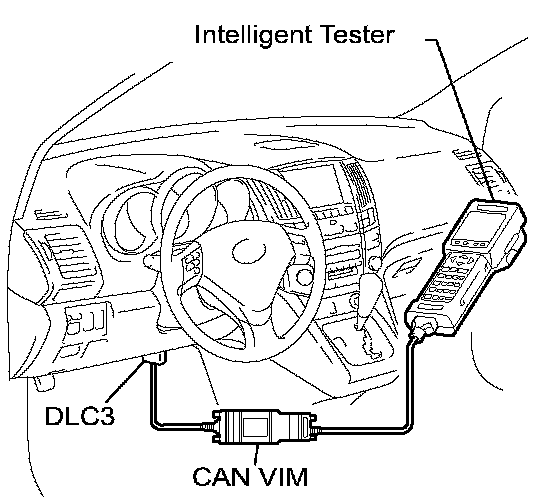 Intelligent Tester

DLC3

CAN VIM