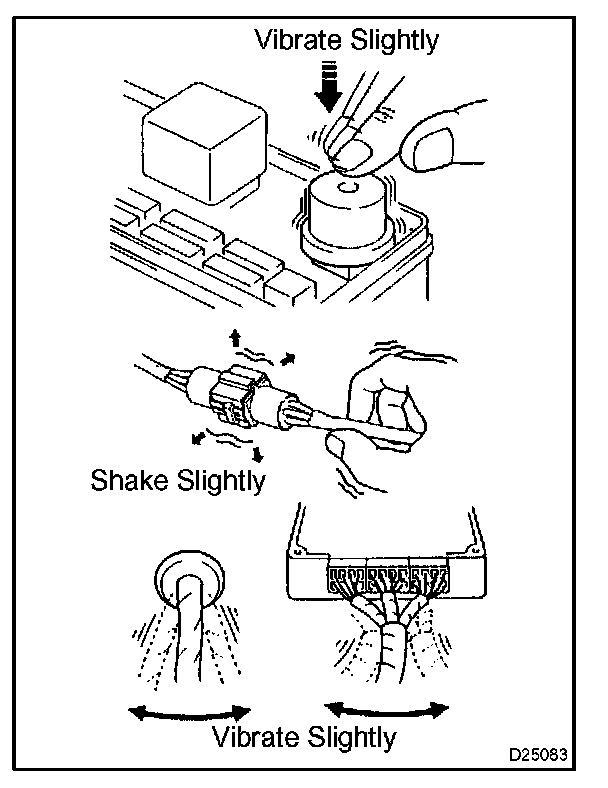 Vibrate Slightly

Shake Slightly

Vibrate Slightly

D25083