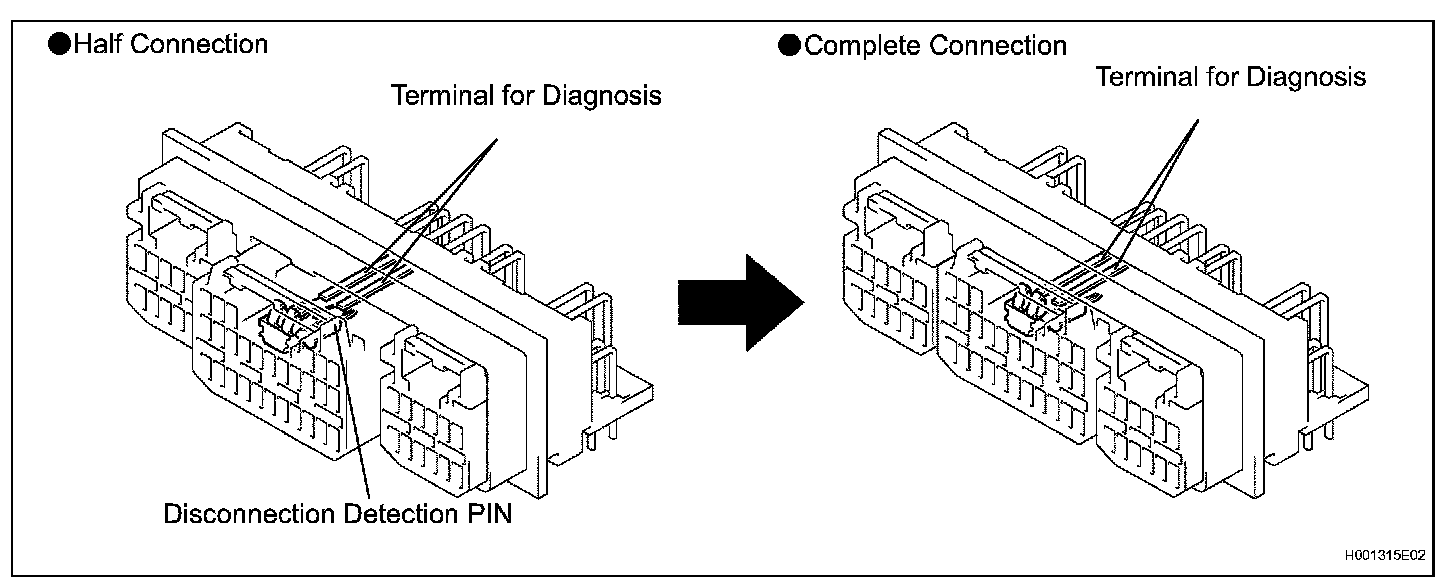 ●Half Connection

Terminal for Diagnosis

Disconnection Detection PIN

●Complete Connection

Terminal for Diagnosis

H001315E02