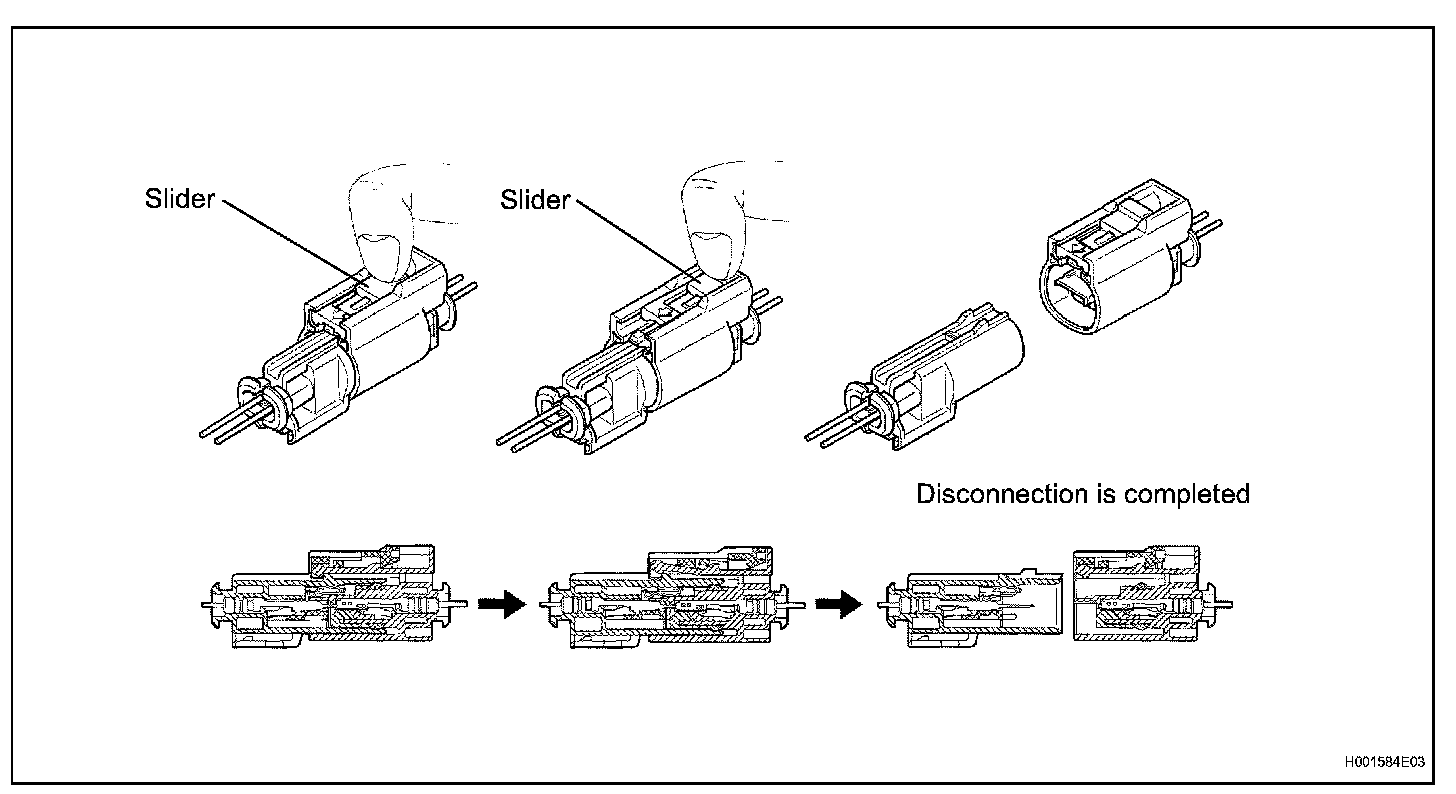 Slider

Slider

Disconnection is completed

H001584E03