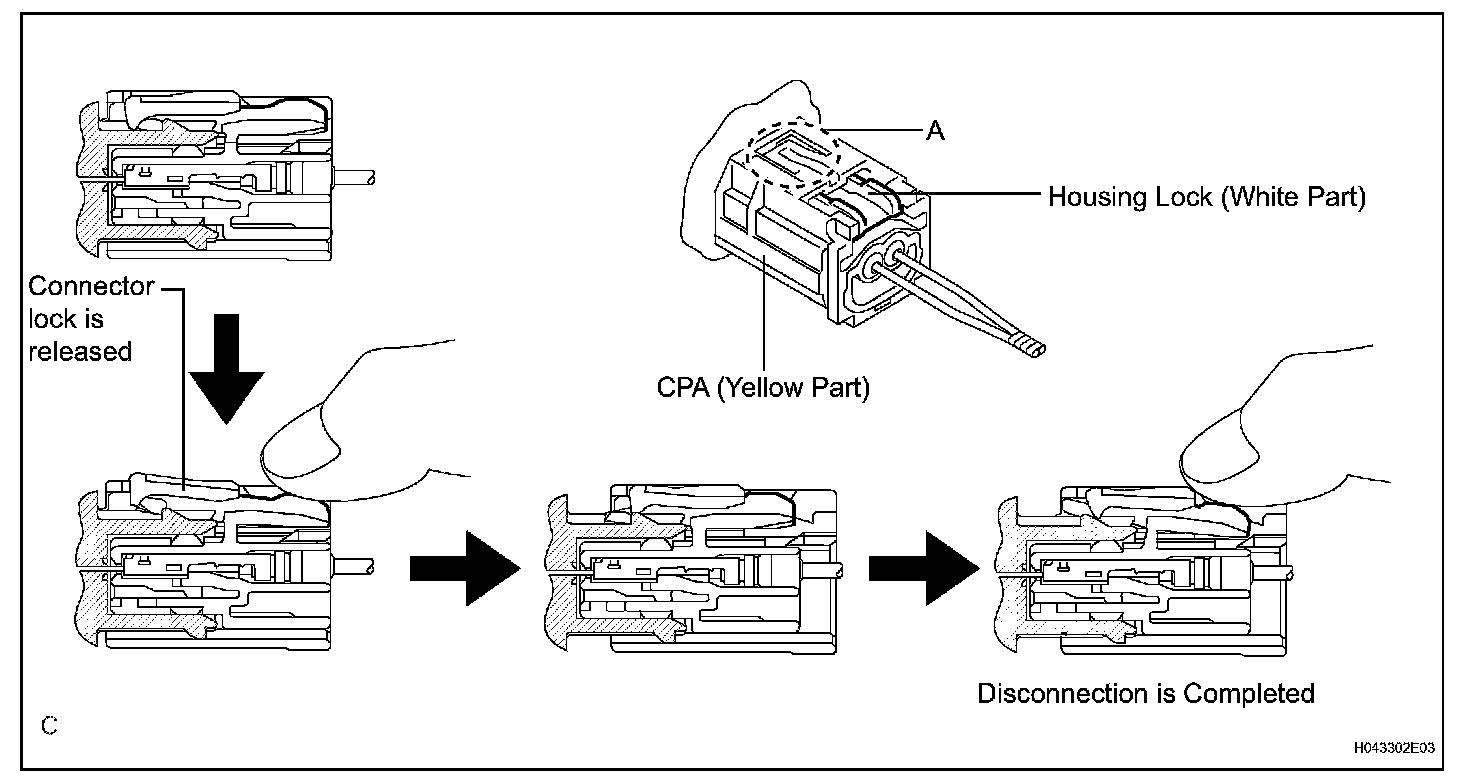 A

Housing Lock (White Part)

Connector lock is released

CPA (Yellow Part)

Disconnection is Completed

C

H043302E03