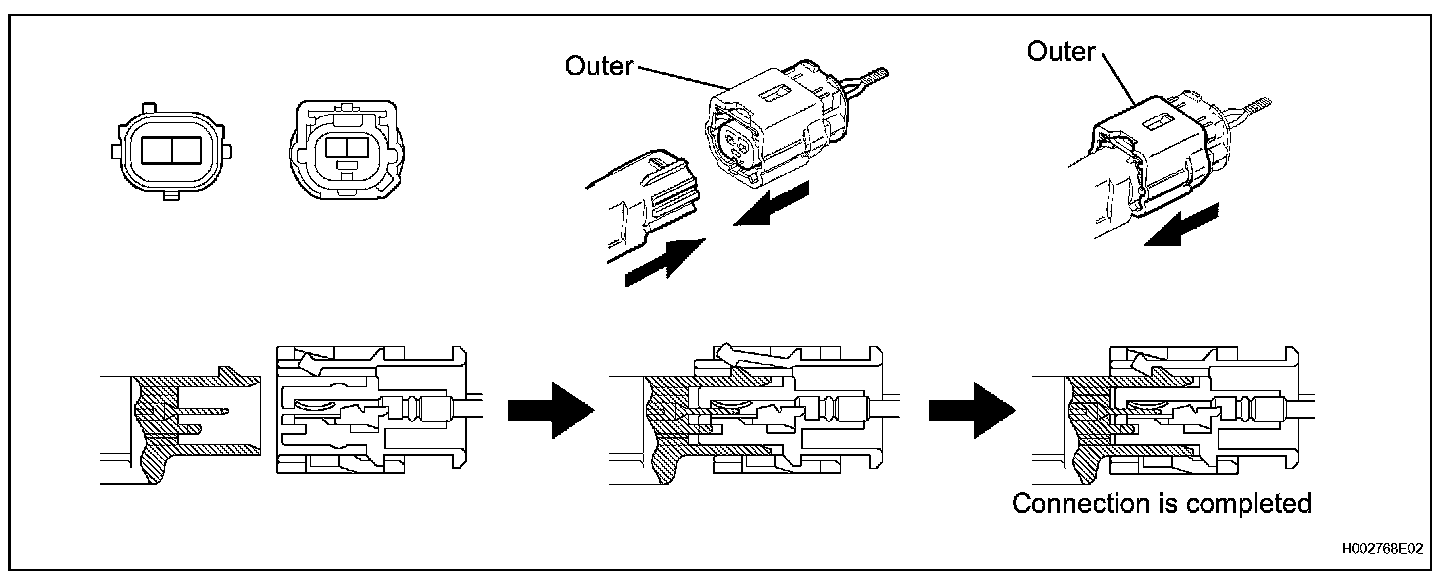 Outer

Outer

Connection is completed

H002768E02