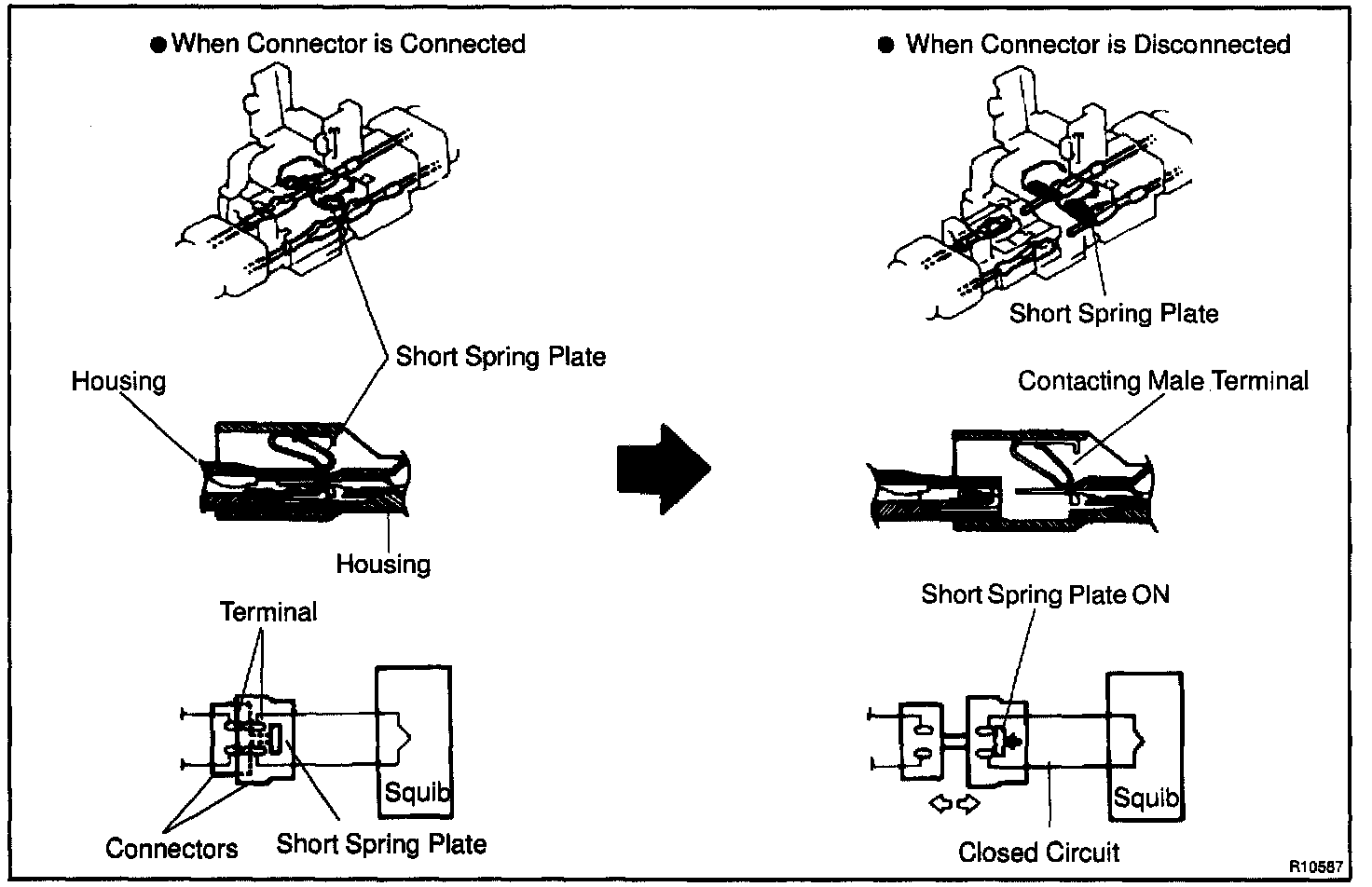 ● When Connector is Connected

Short Spring Plate

Housing

Housing

Terminal

Squib

Connectors

Short Spring Plate

● When Connector is Disconnected

Short Spring Plate

Contacting Male Terminal

Short Spring Plate ON

Squib

Closed Circuit

R10587