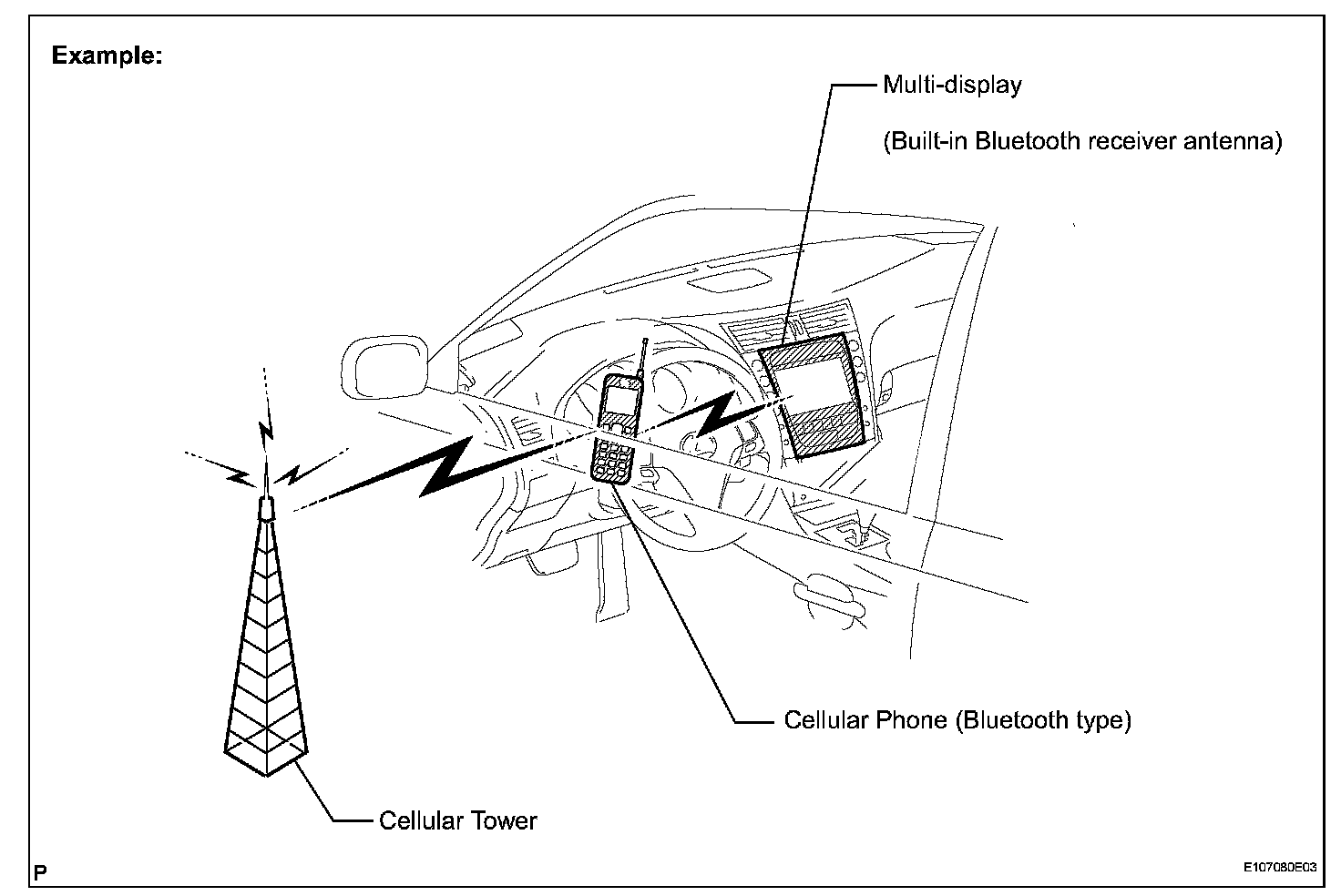 Example:

Multi-display

(Built-in Bluetooth receiver antenna)

Cellular Phone (Bluetooth type)

Cellular Tower

P

E107080E03