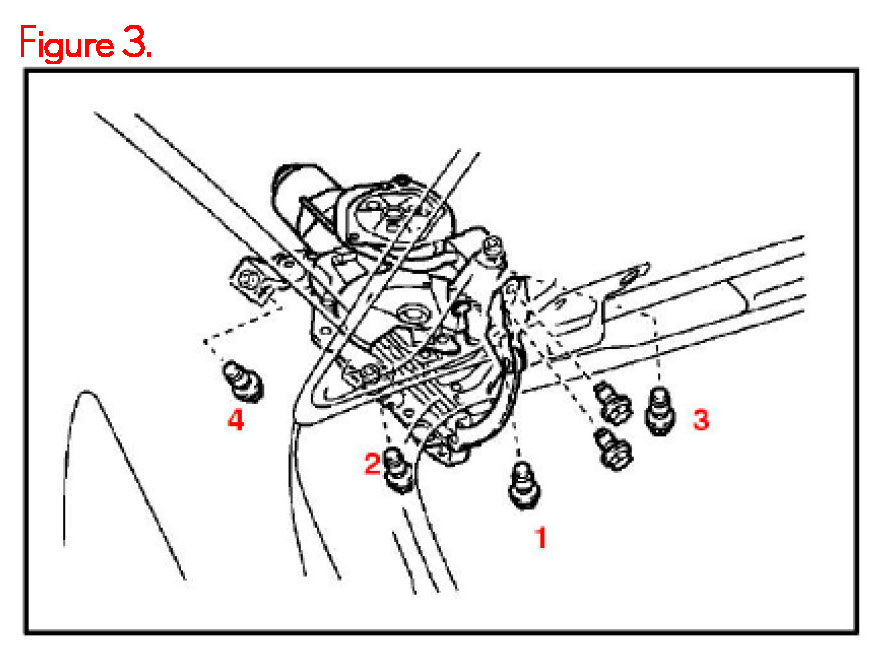 Figure 3.

4

2

1

3