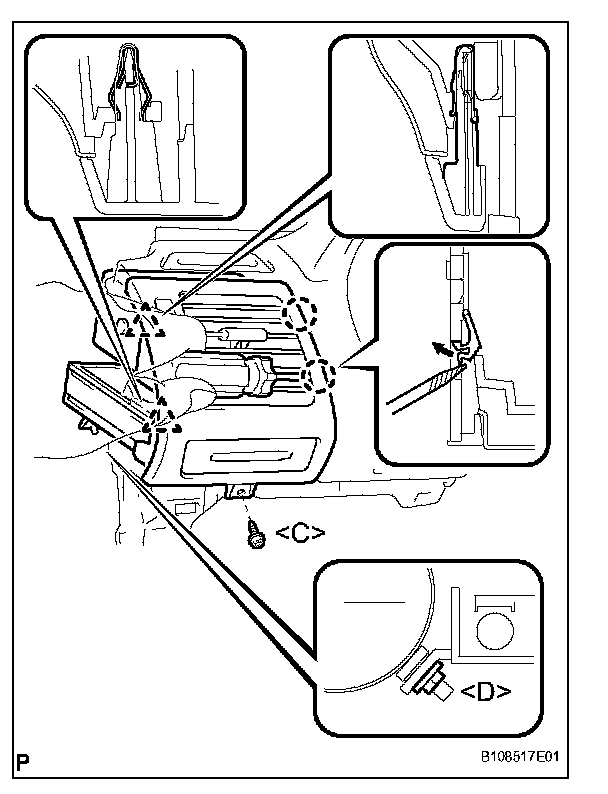 <C>

<D>

P

B108517E01