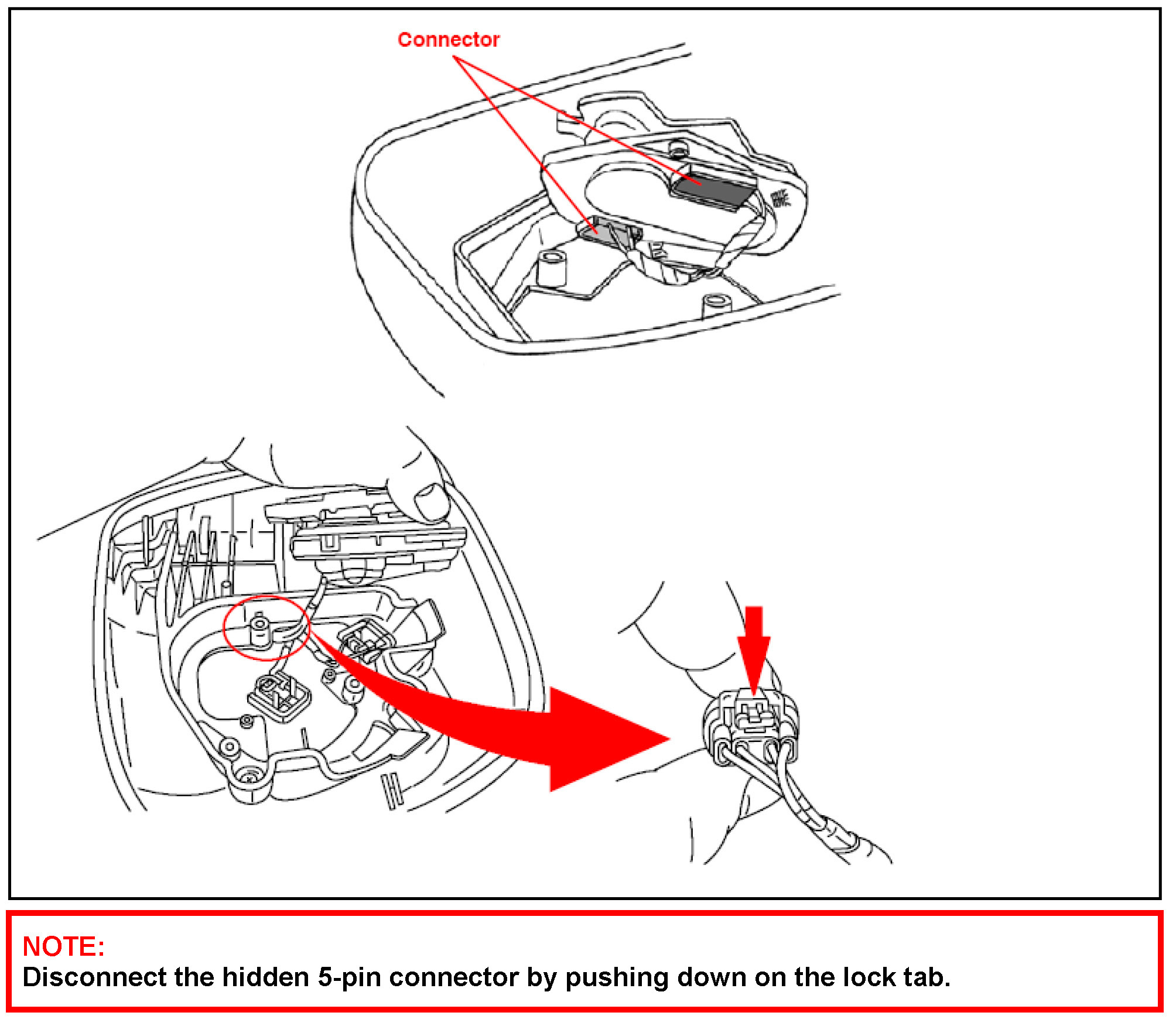 Connector

NOTE:
Disconnect the hidden 5-pin connector by pushing down on the lock tab.