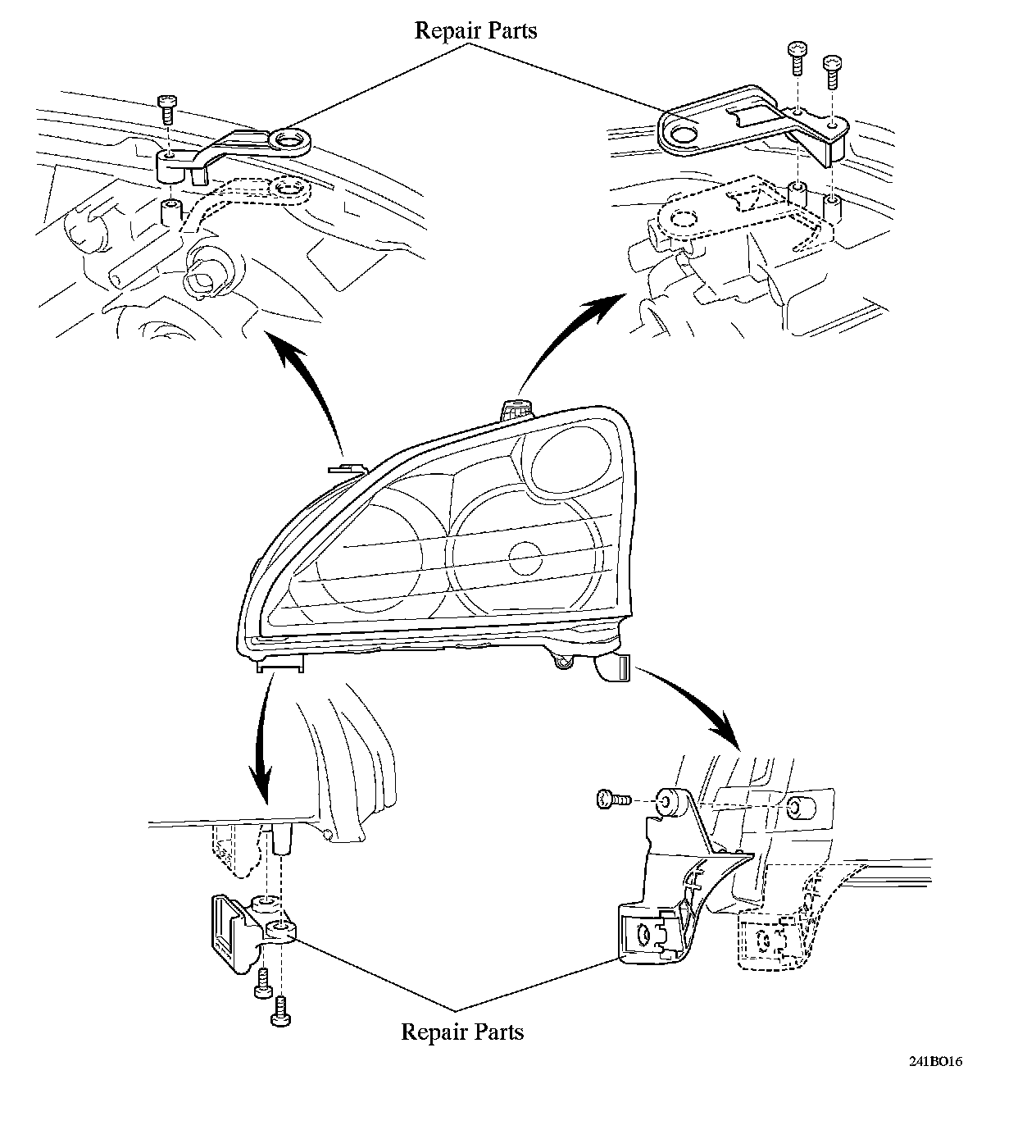 Repair Parts

Repair Parts

241BO16