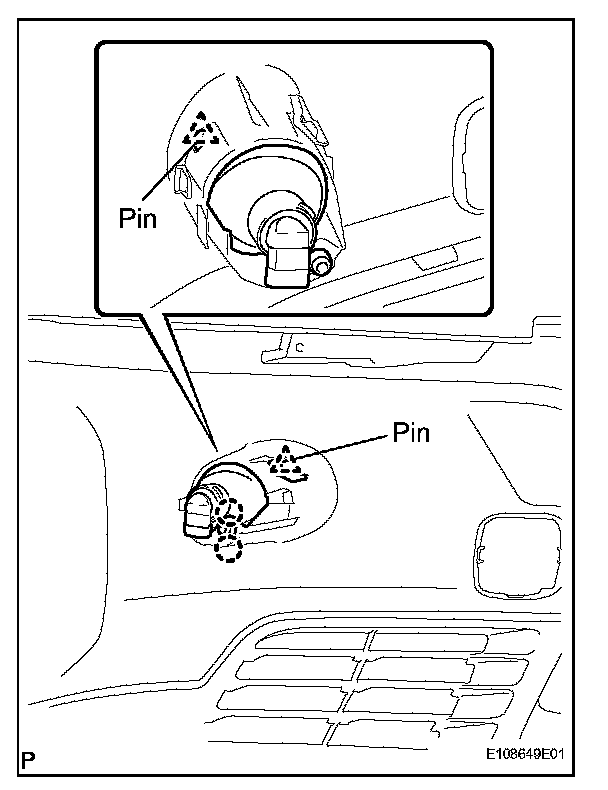 Pin

Pin

P

E108649E01