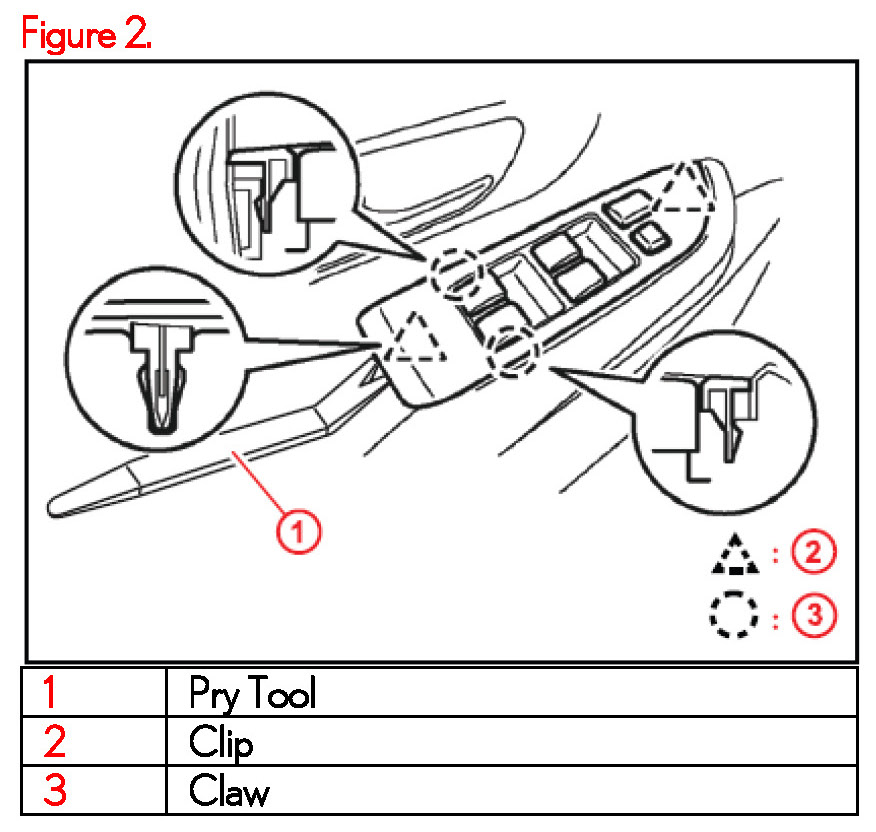 Figure 2.

1

: 2

: 3

| 1 | Pry Tool |
|---|---|
| 2 | Clip |
| 3 | Claw |