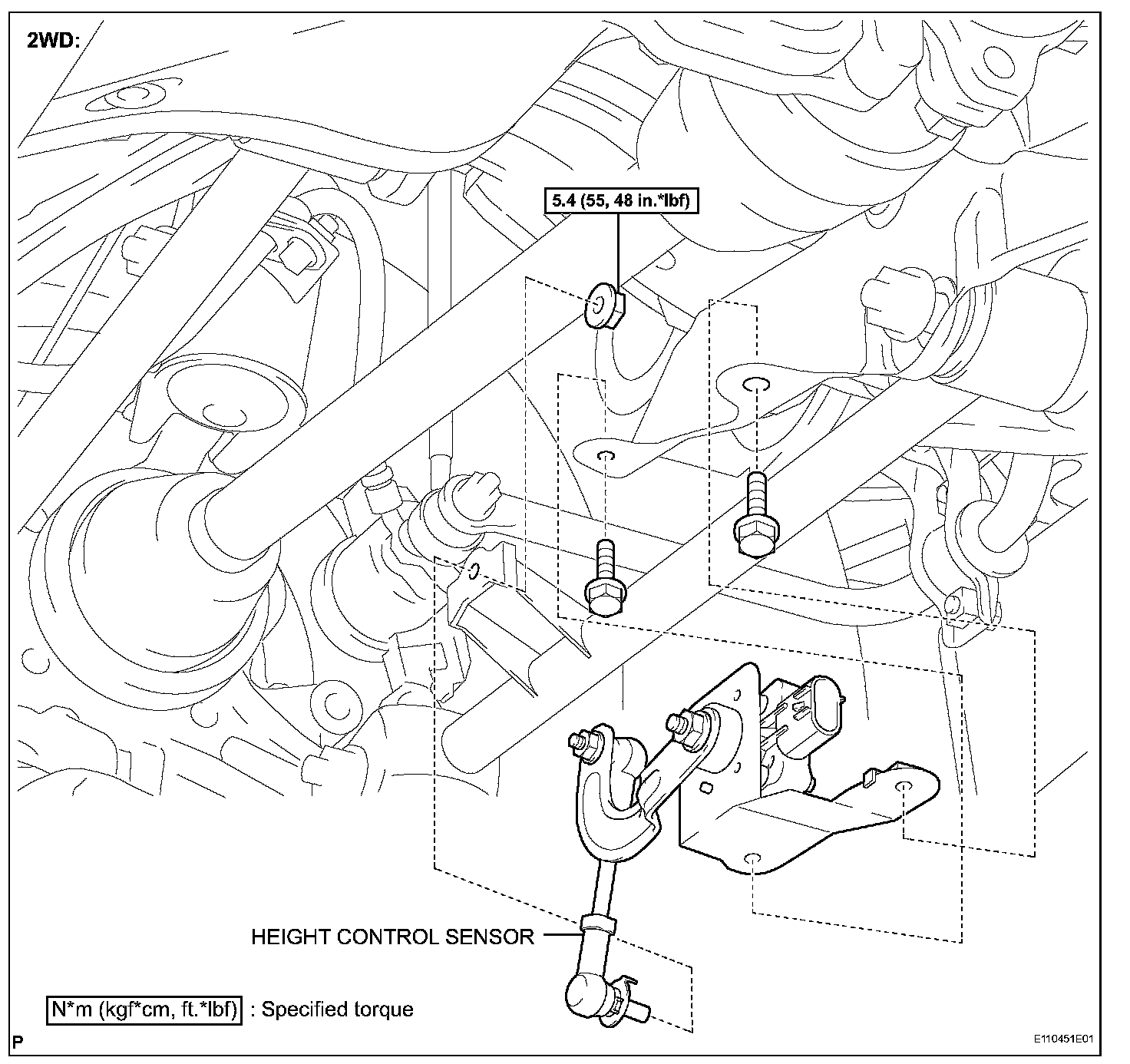 2WD:

5.4 (55, 48 in.*lbf)

HEIGHT CONTROL SENSOR

N*m (kgf*cm, ft.*lbf) : Specified torque

P

E110451E01