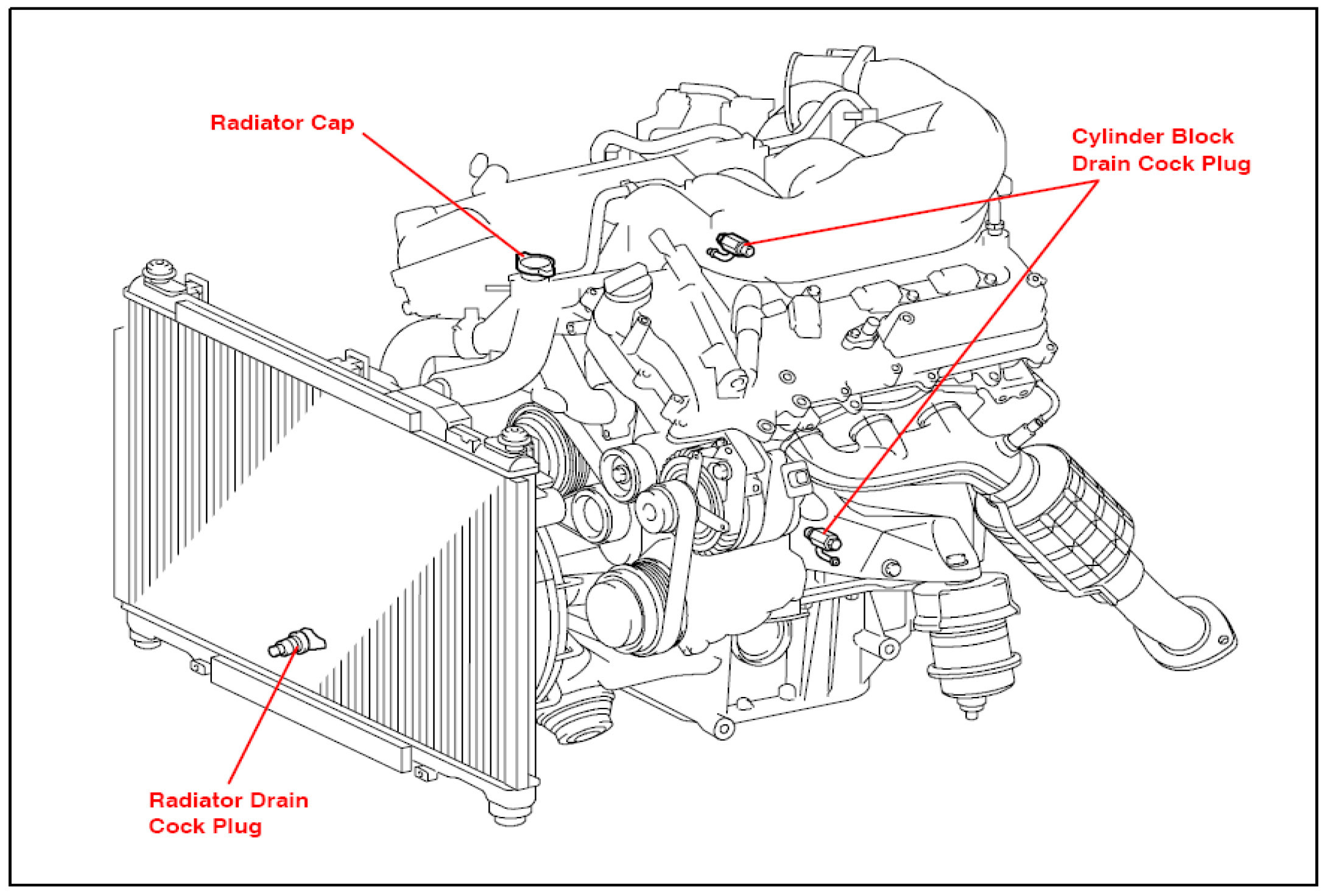 Radiator Cap

Cylinder Block
Drain Cock Plug

Radiator Drain
Cock Plug