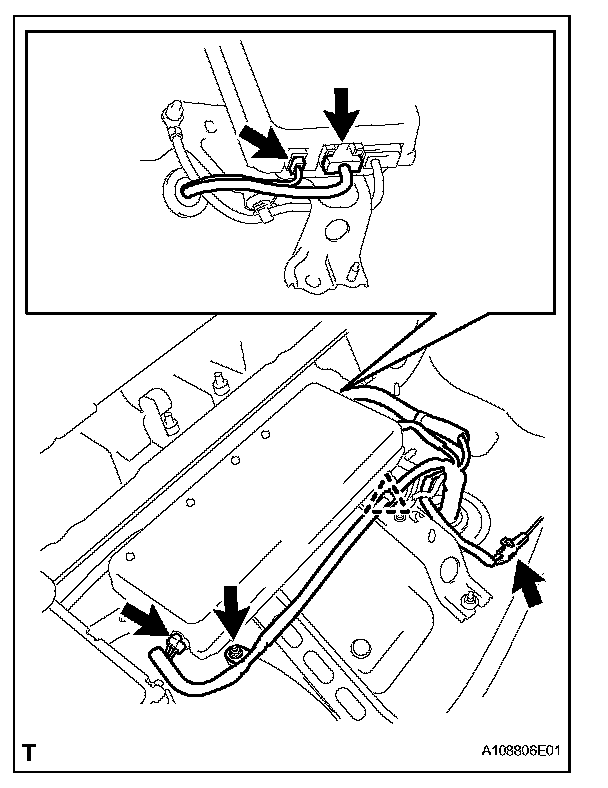 T

A108806E01