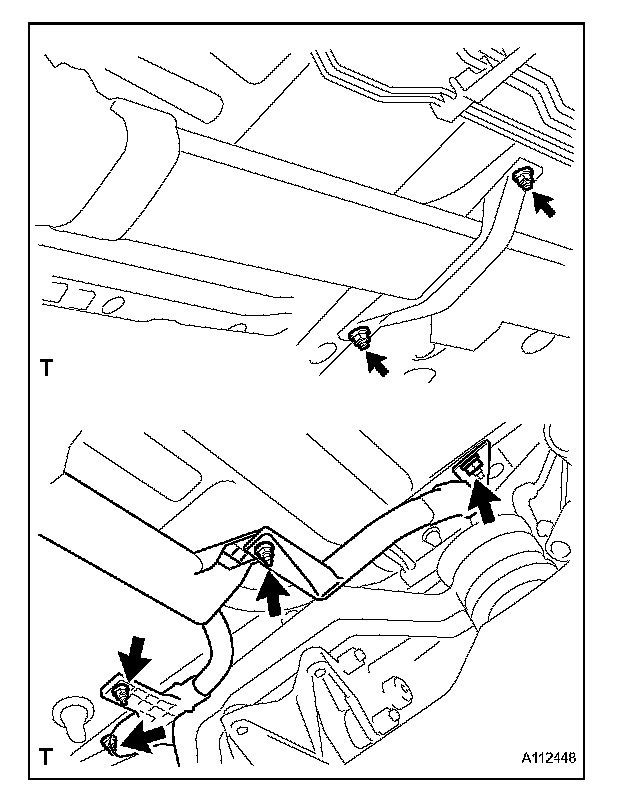 T

T

A112448