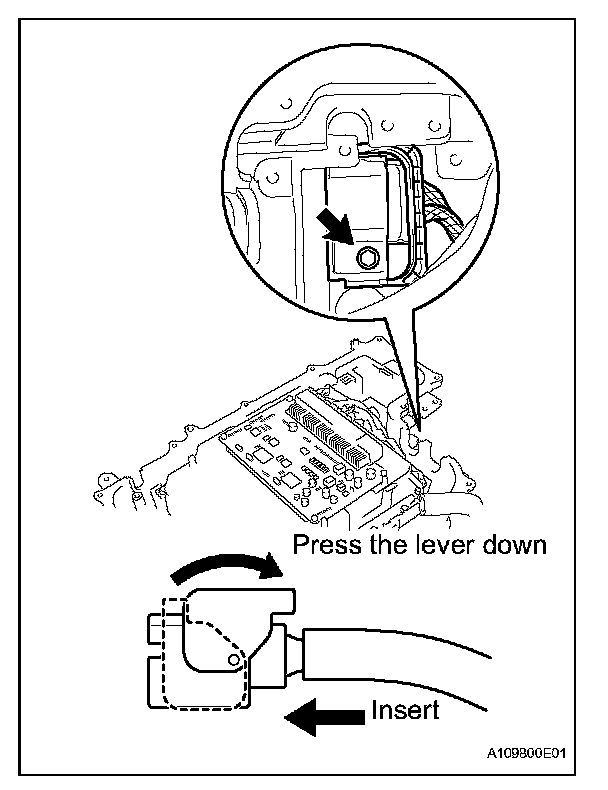 Press the lever down

Insert

A109800E01