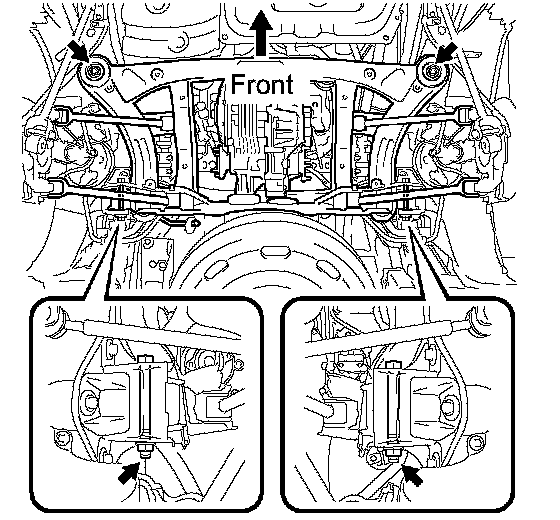 Front