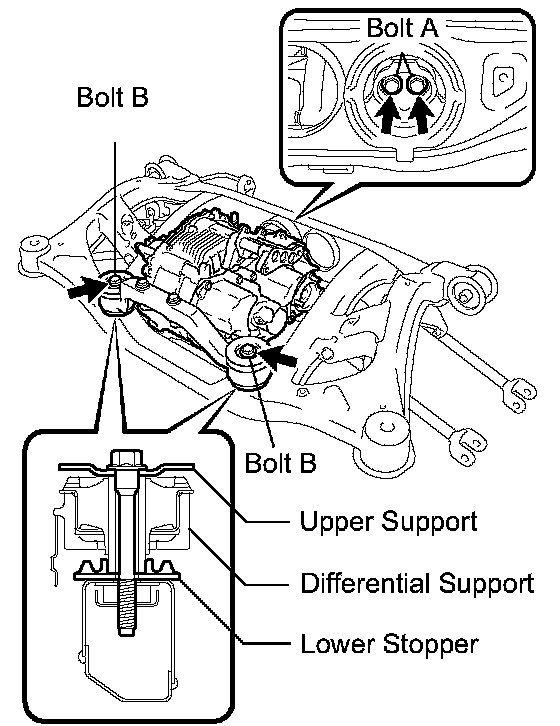 Bolt A

Bolt B

Bolt B

Upper Support

Differential Support

Lower Stopper