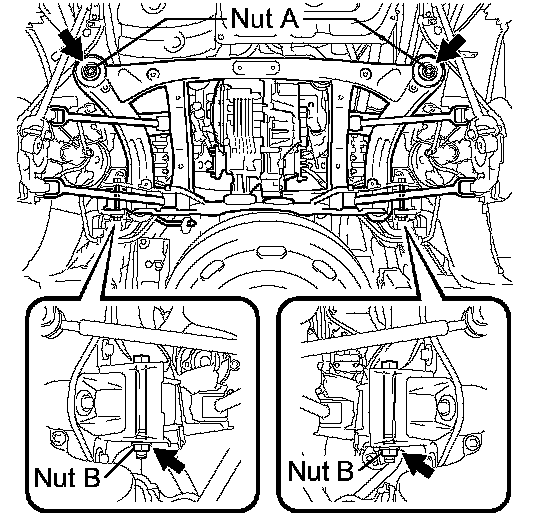 Nut A

Nut B

Nut B