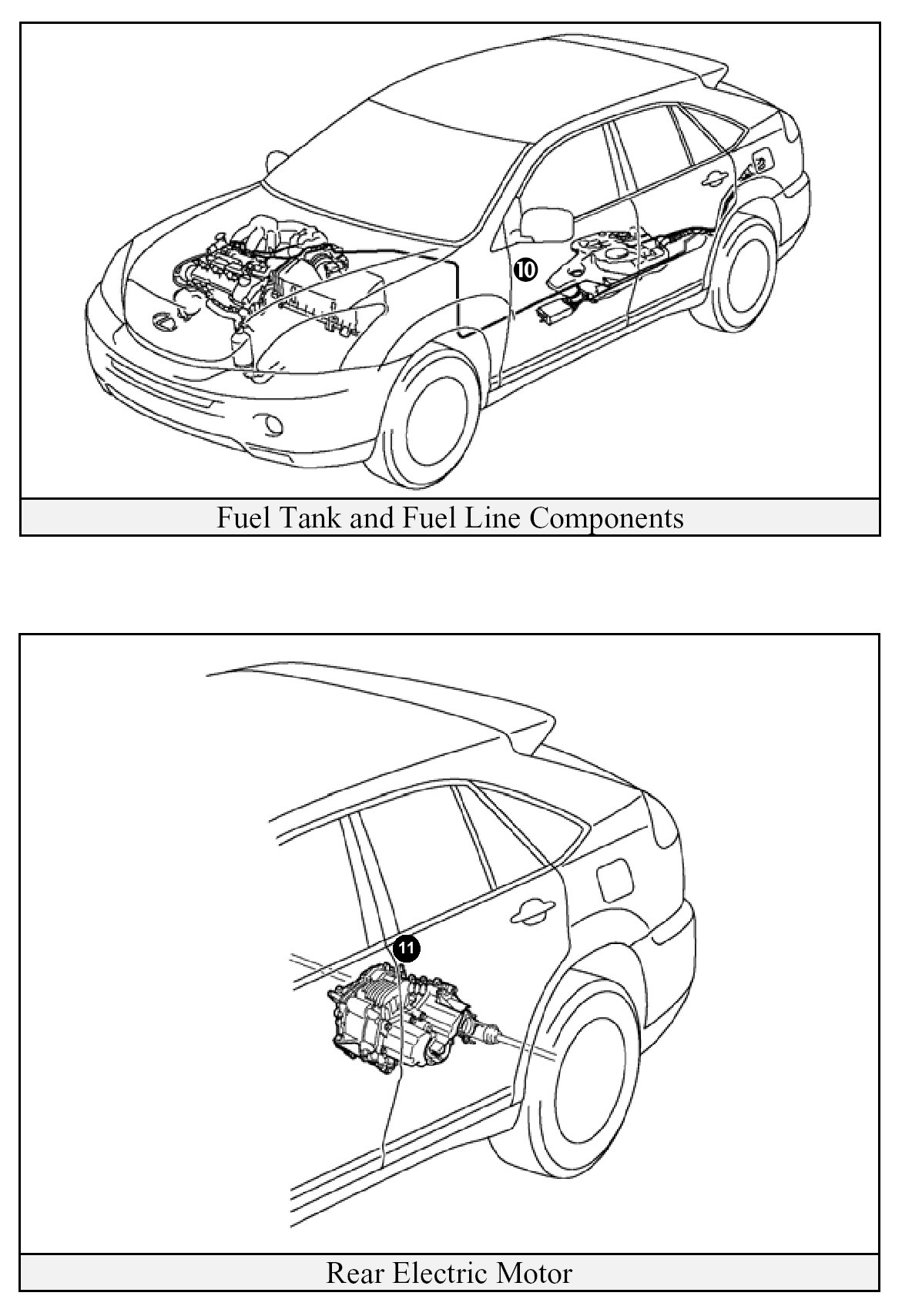 10

Fuel Tank and Fuel Line Components

11

Rear Electric Motor