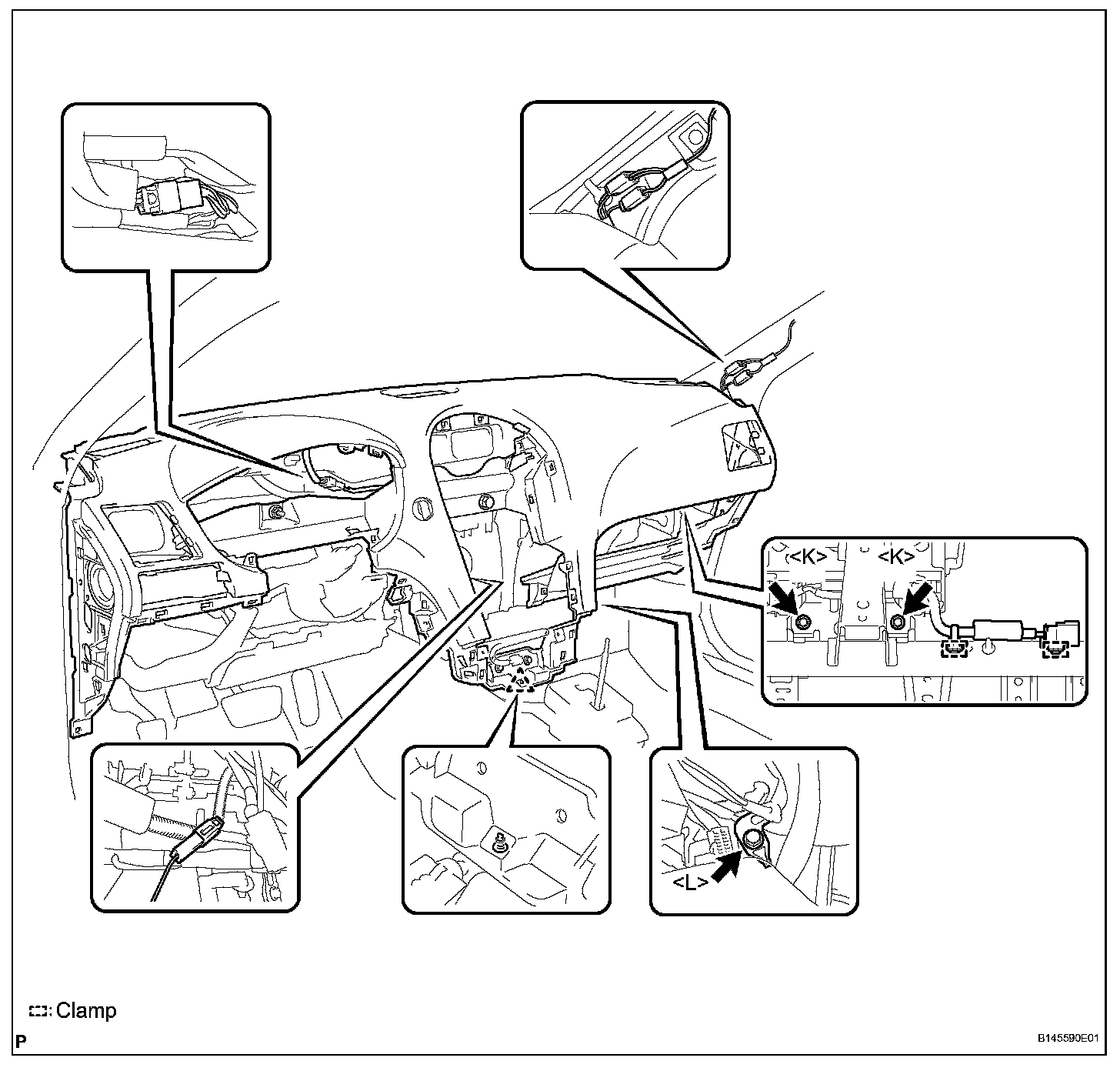 <K>
<K>
<L>
: Clamp
P
B145590E01