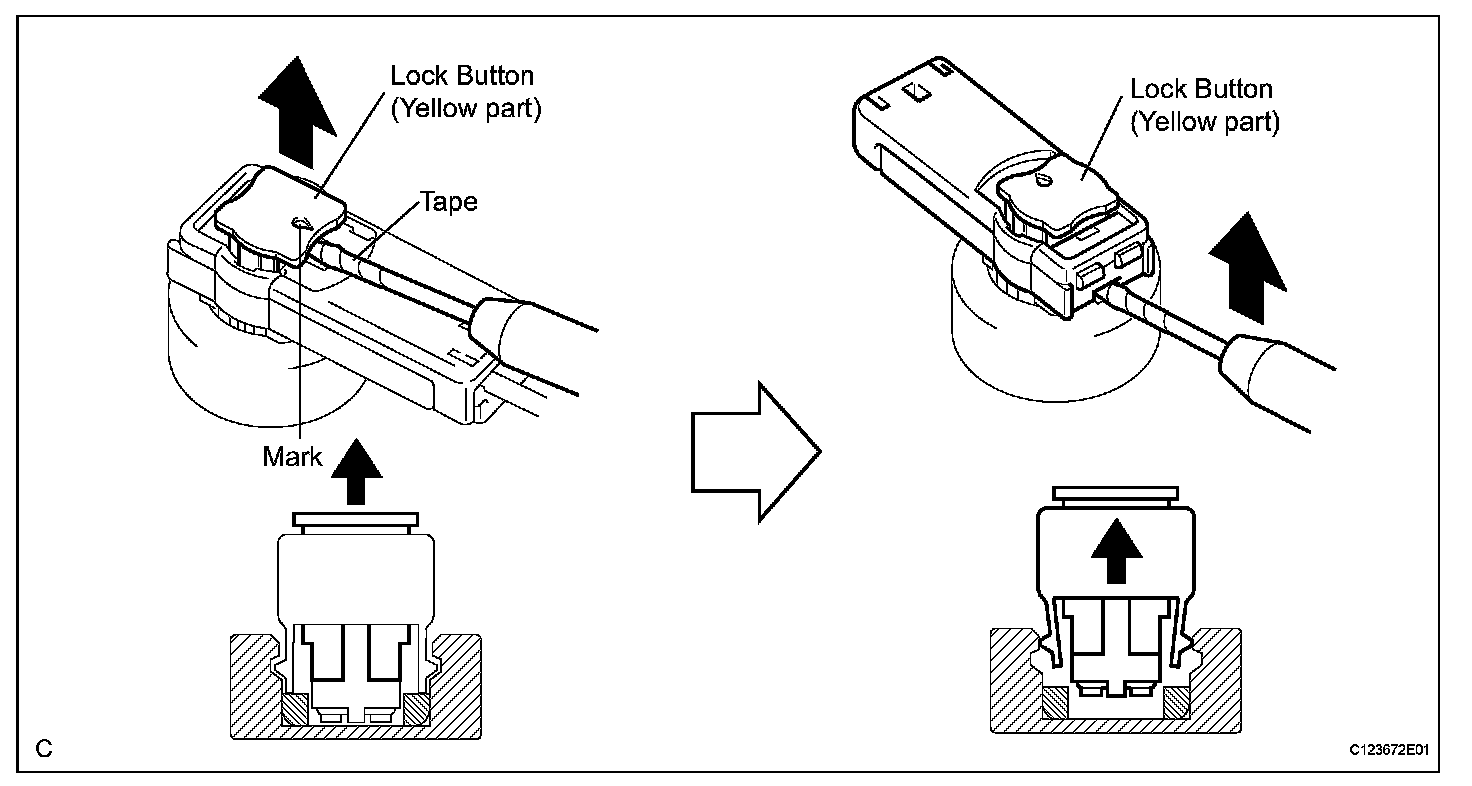 Lock Button
(Yellow part)

Tape

Mark

Lock Button
(Yellow part)

C

C123672E01