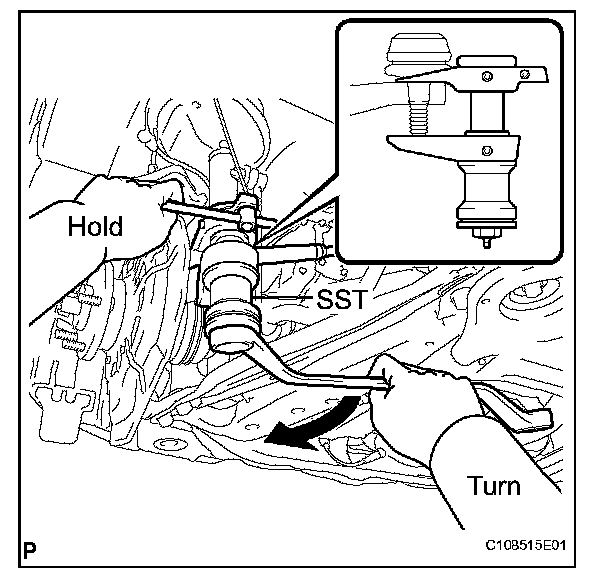 Hold

SST

Turn

P

C108515E01