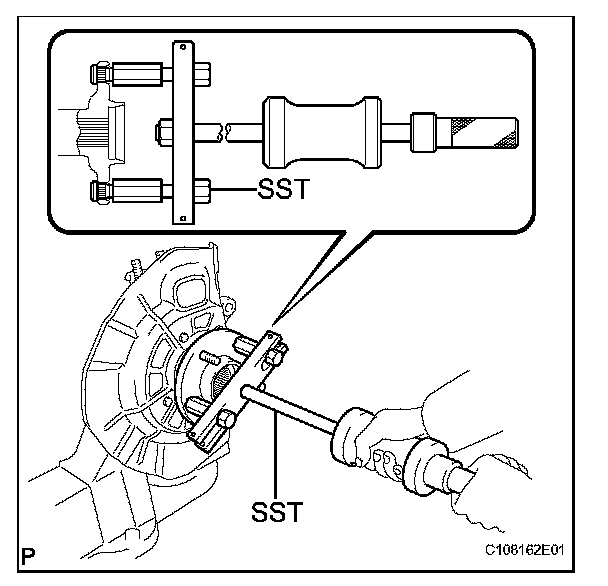 SST

SST

P

C108162E01