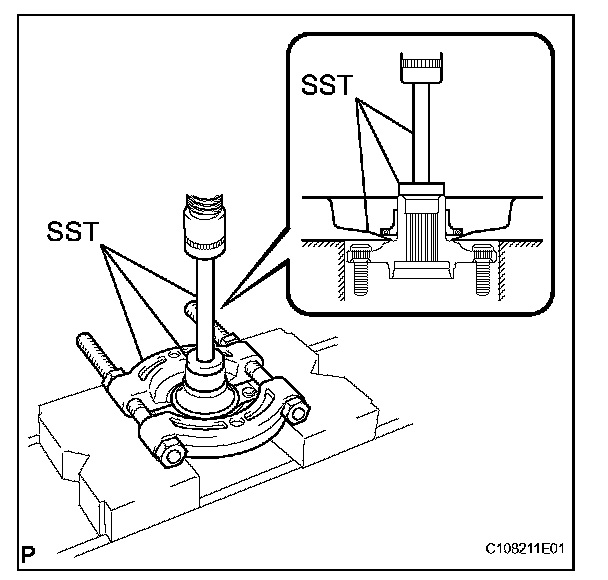 SST

SST

P

C108211E01