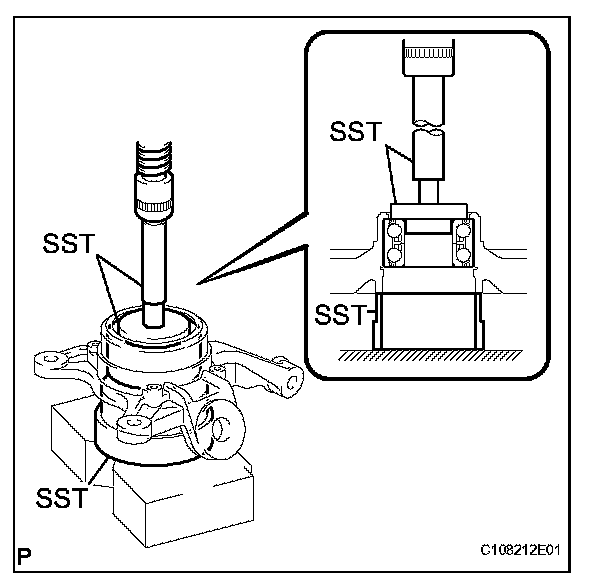 SST

SST

SST

SST

P

C108212E01