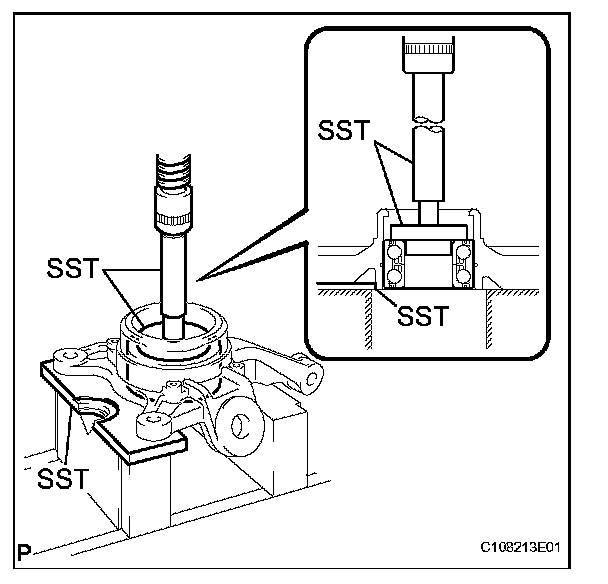 SST

SST

SST

SST

P

C108213E01